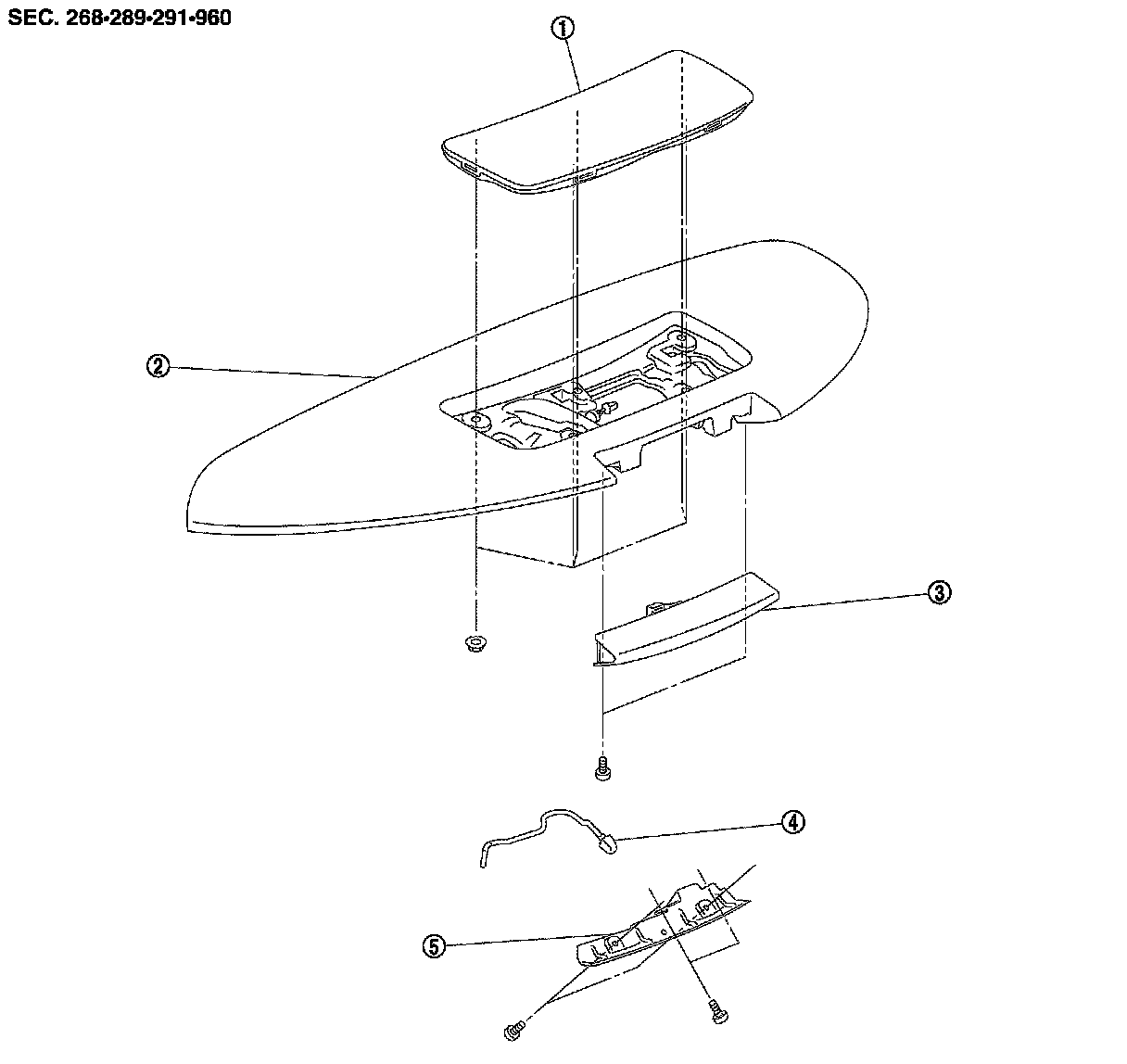 SEC. 268•289•291•960

①

②

③

④

⑤