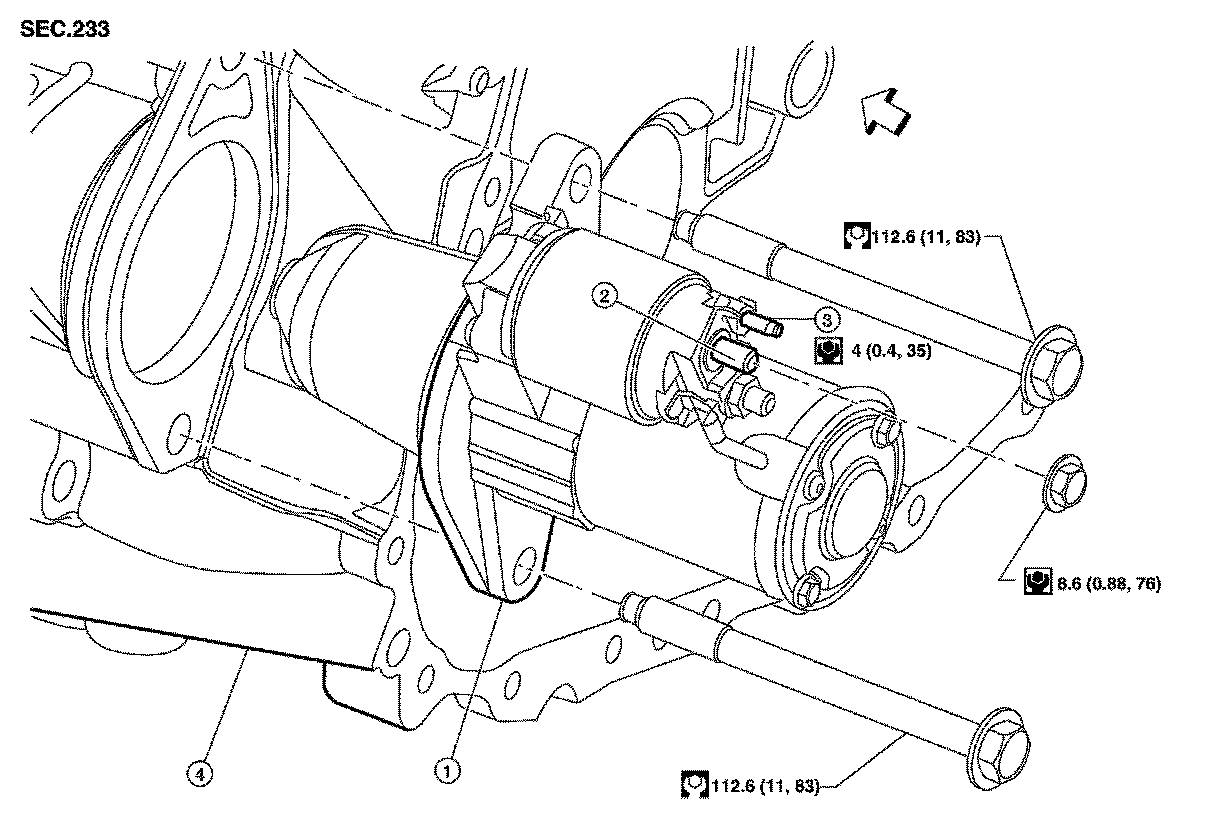 SEC.233

112.6 (11, 83)

2

3

4 (0.4, 35)

8.6 (0.88, 76)

4

1

112.6 (11, 83)