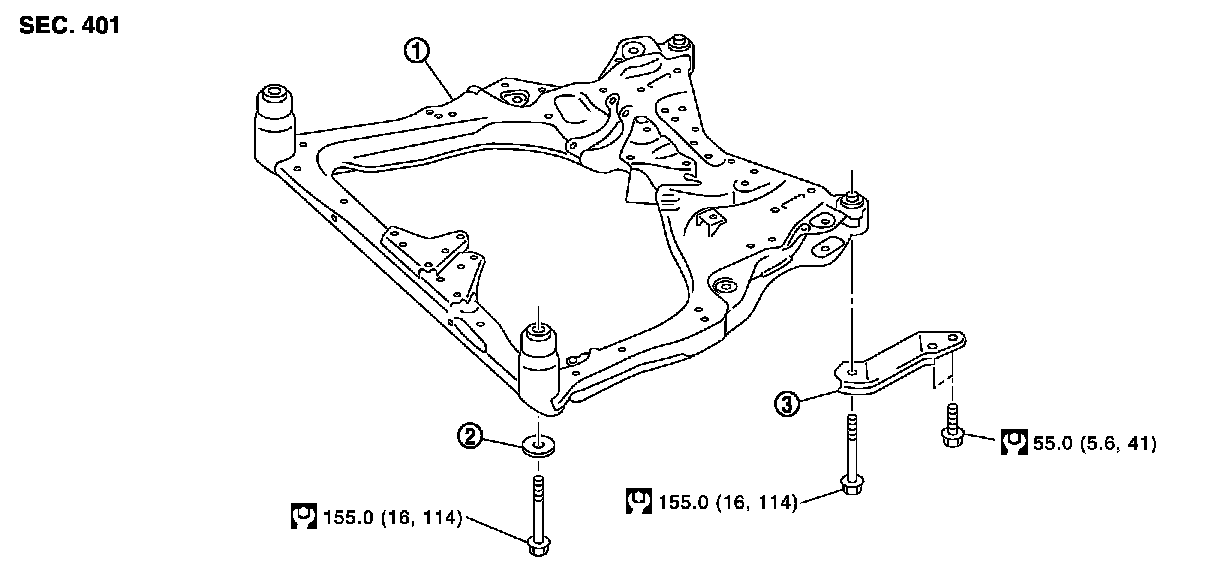 SEC. 401

1

2

3

155.0 (16, 114)

155.0 (16, 114)

55.0 (5.6, 41)