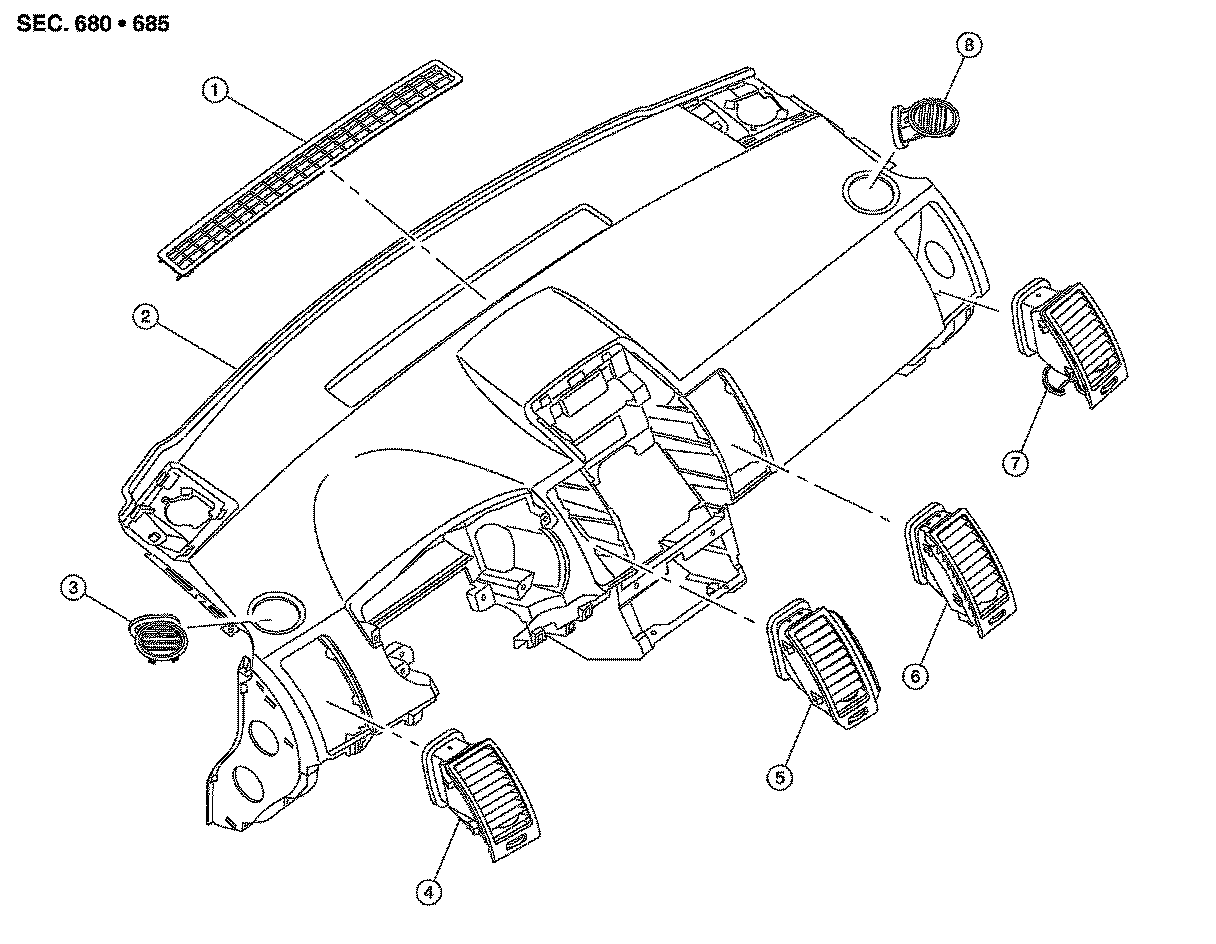 SEC. 680 • 685

1
8
2
7
3
6
5
4