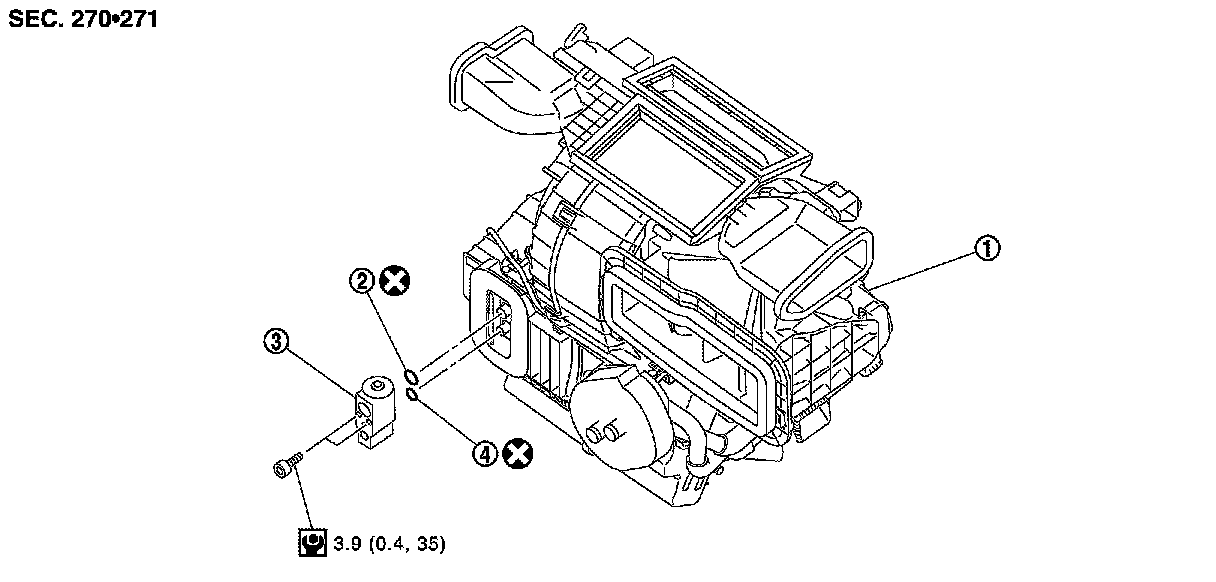 SEC. 270•271

①

②

③

④

3.9 (0.4, 35)