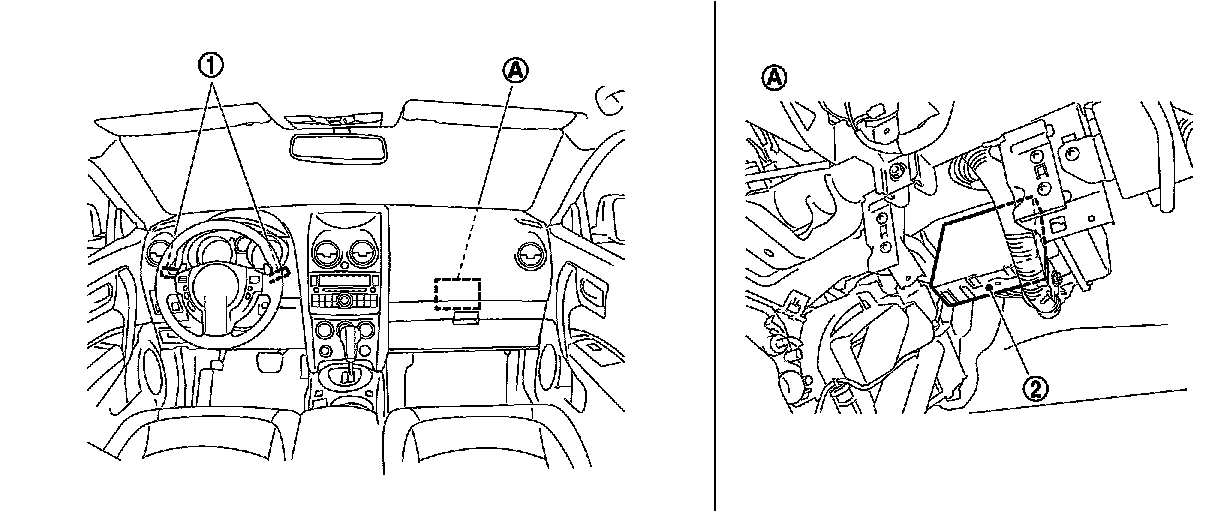 ① Ⓐ Ⓐ ②