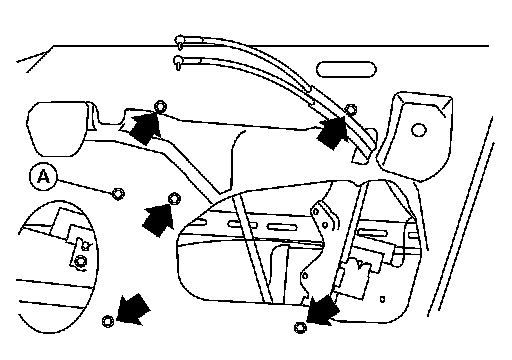 A