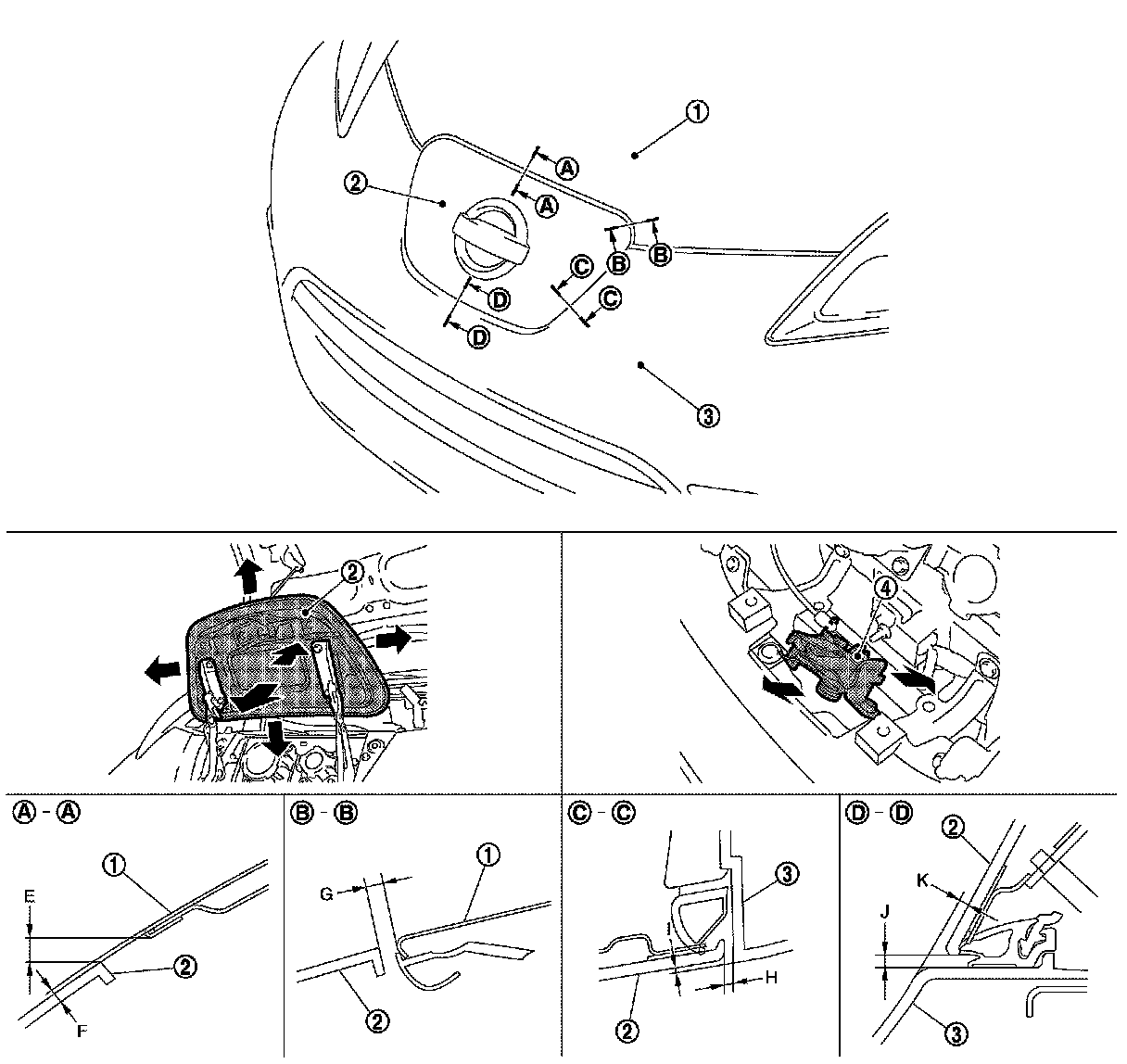 ①
②
Ⓐ
Ⓐ
Ⓑ
Ⓑ
Ⓒ
Ⓒ
Ⓓ
Ⓓ
③

②

④

Ⓐ - Ⓐ
①
E
②
F

Ⓑ - Ⓑ
G
①
②

Ⓒ - Ⓒ
③
I
H
②

Ⓓ - Ⓓ
②
K
J
③