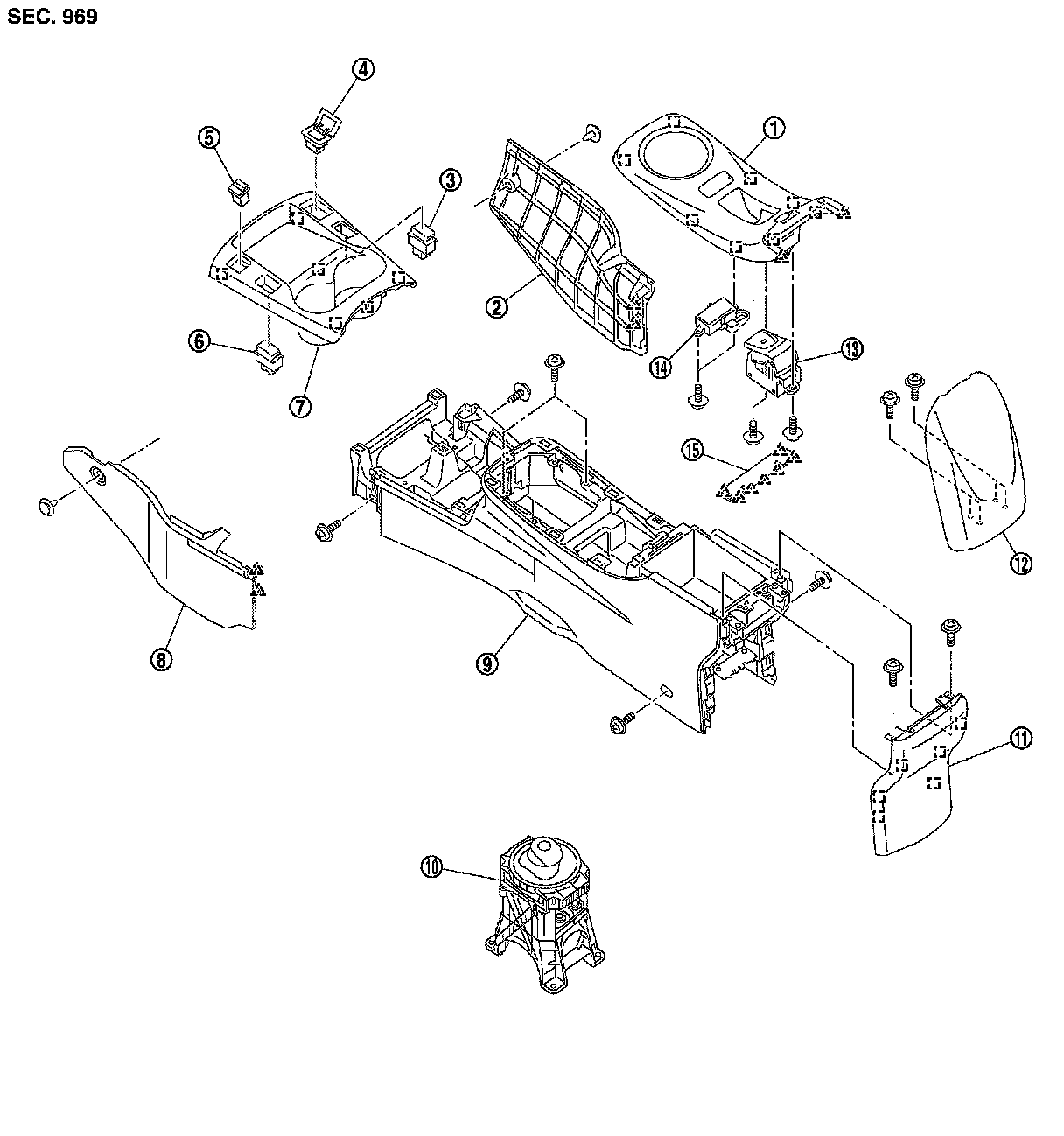 SEC. 969

4
5
3
1
2
6
7
14
13
15
12
8
9
11
10