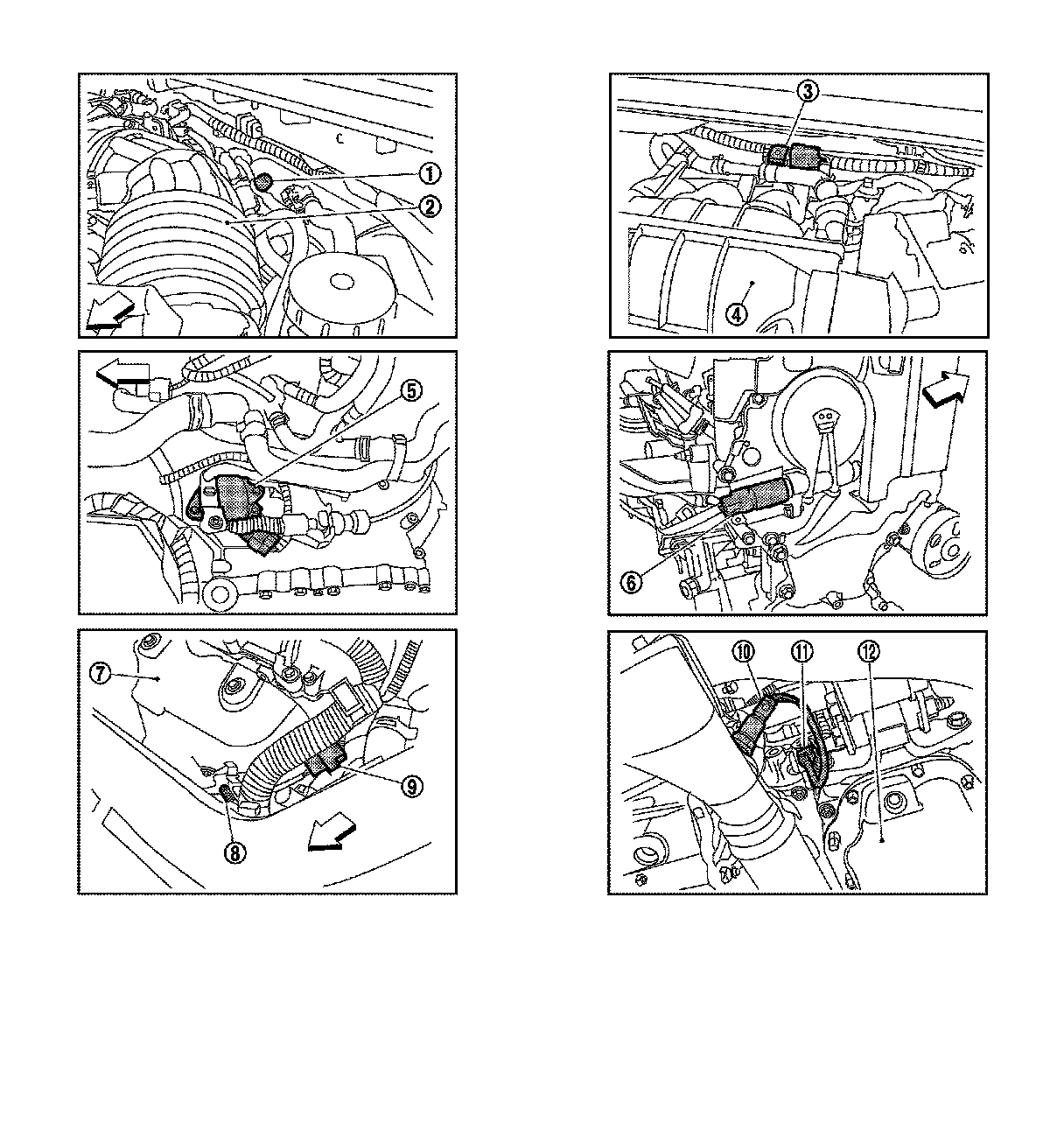 ①
②
③
④
⑤
⑥
⑦
⑧
⑨
⑩
⑪
⑫