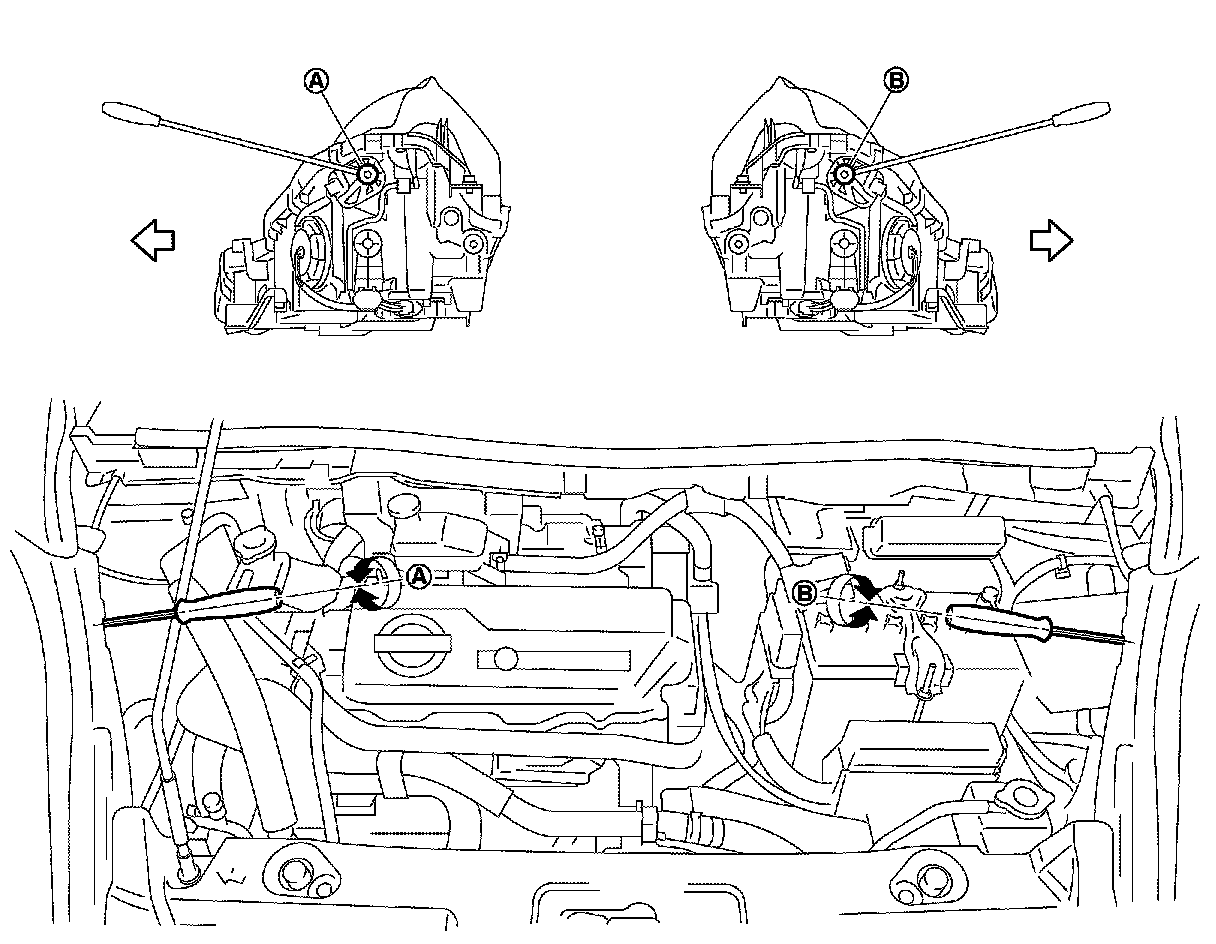 A

B

A

B