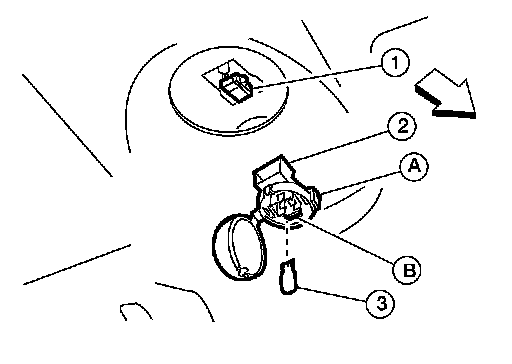 1
2
A
B
3