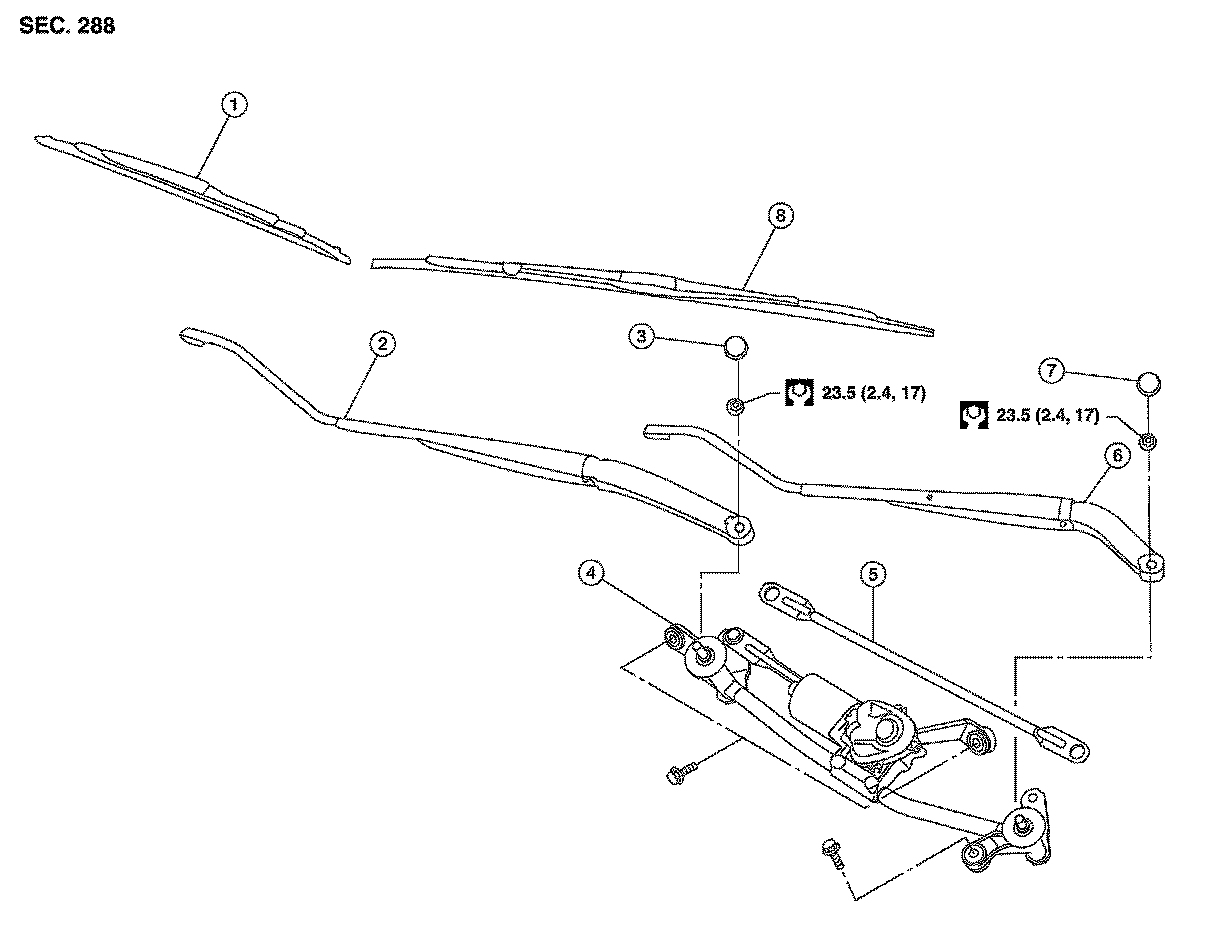 SEC. 288

1

8

2

3

23.5 (2.4, 17)

7

23.5 (2.4, 17)

6

4

5