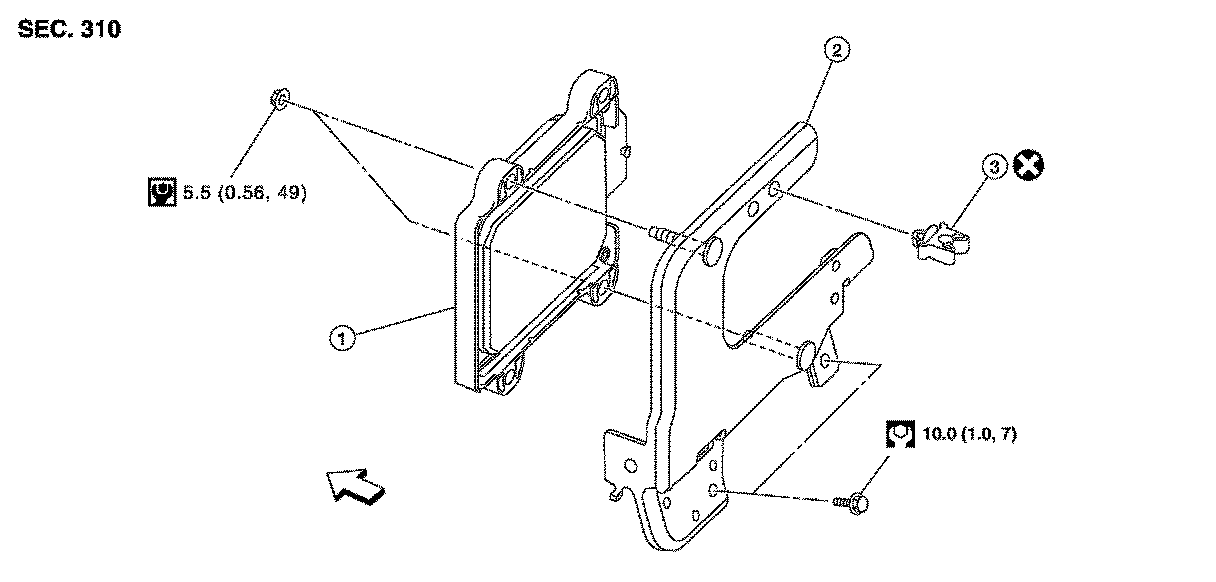 SEC. 310

2

3

5.5 (0.56, 49)

1

10.0 (1.0, 7)