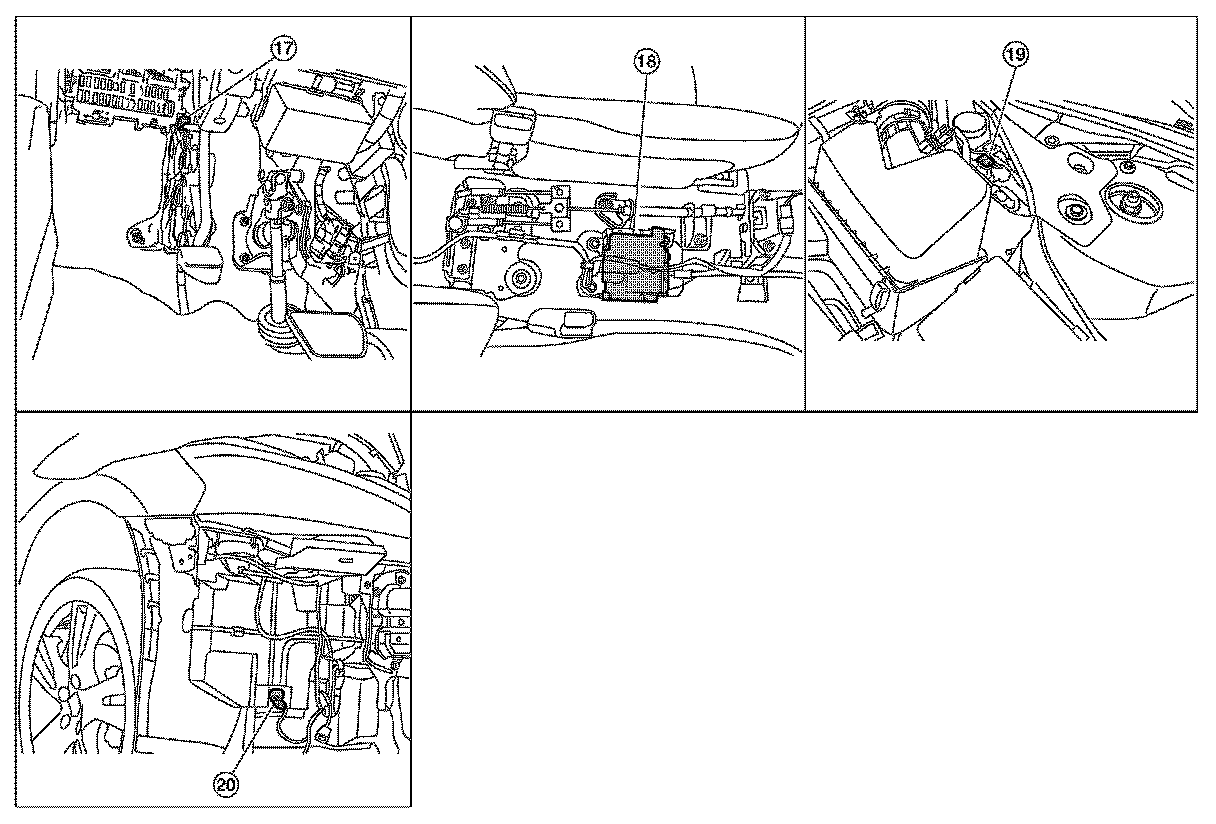 17
18
19
20