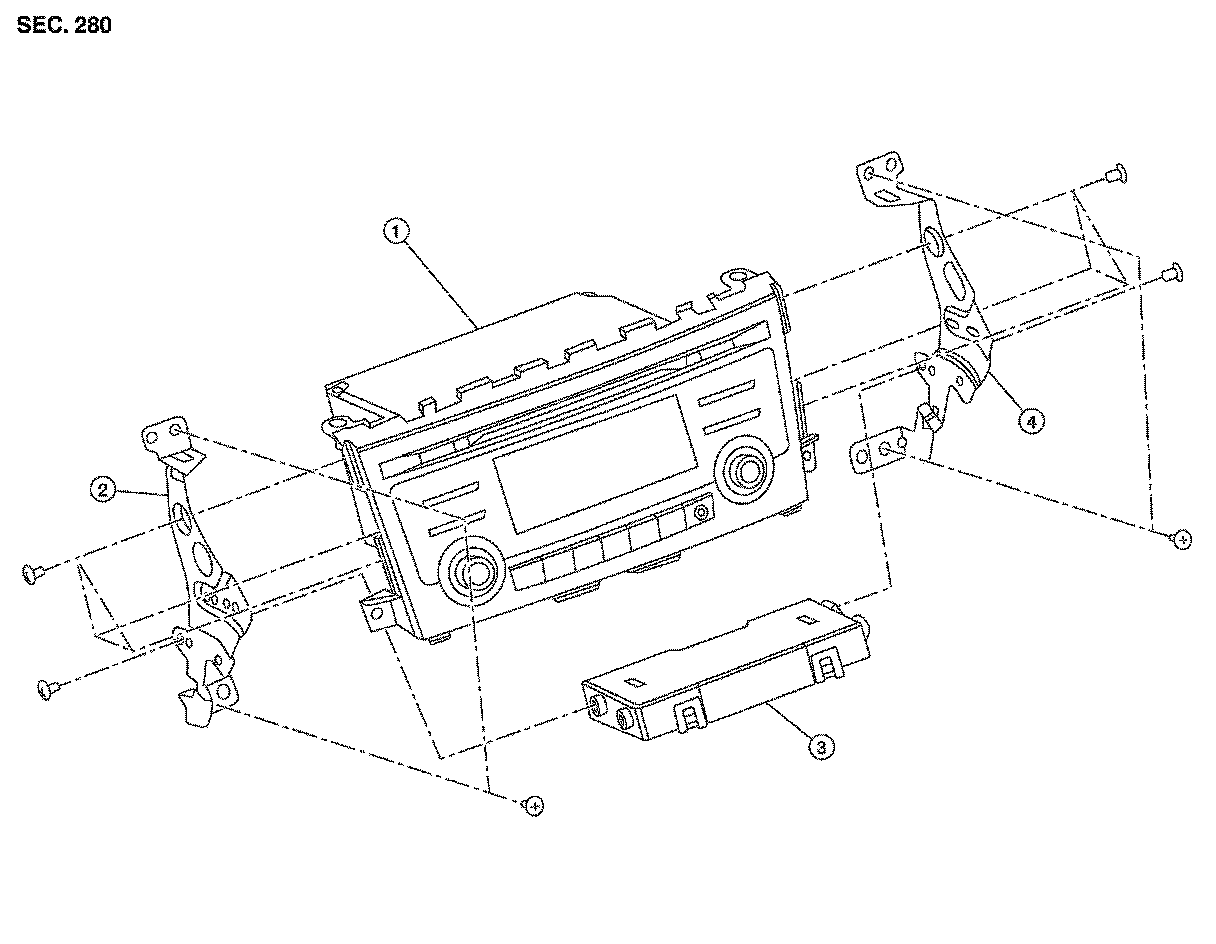 SEC. 280

1

2

4

3