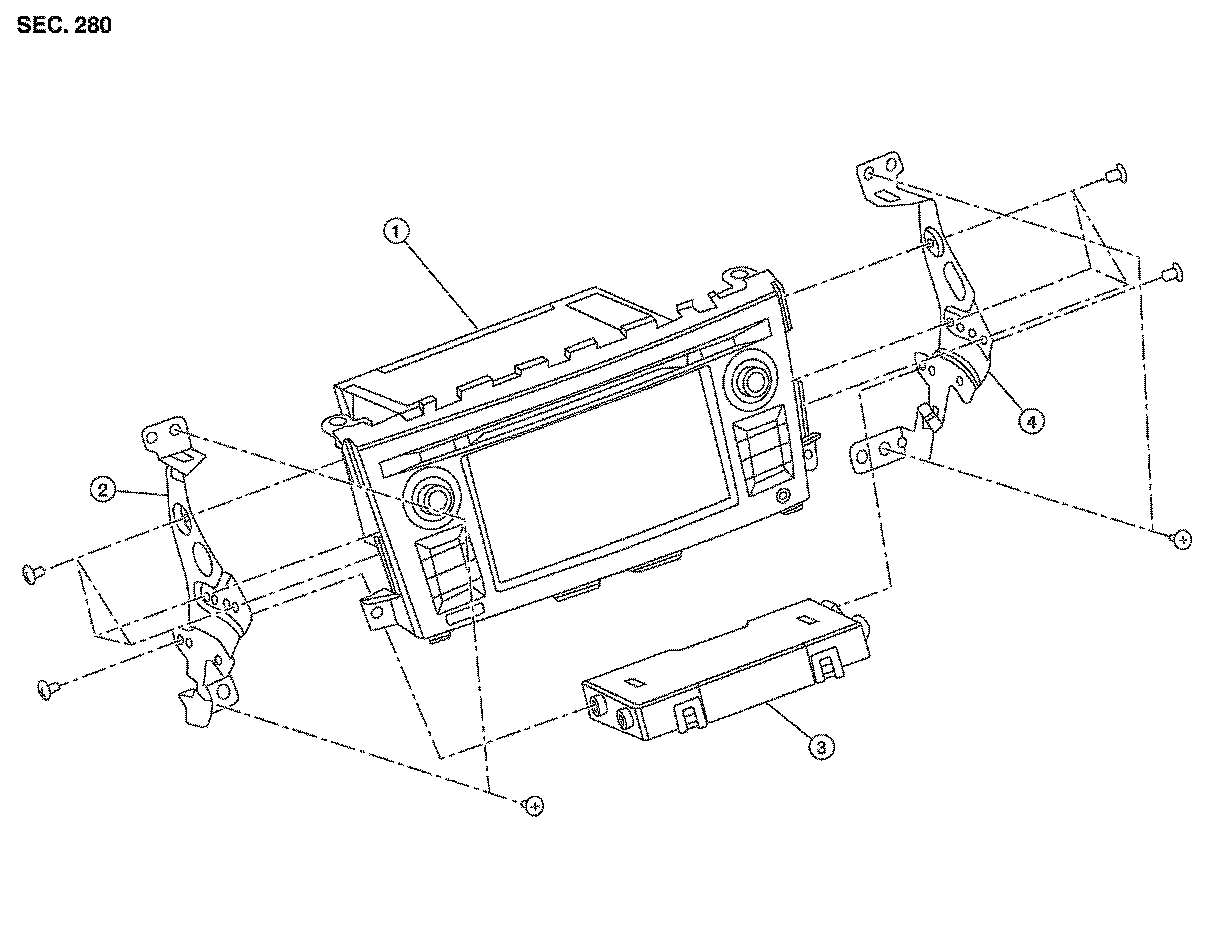 SEC. 280

1

2

4

3