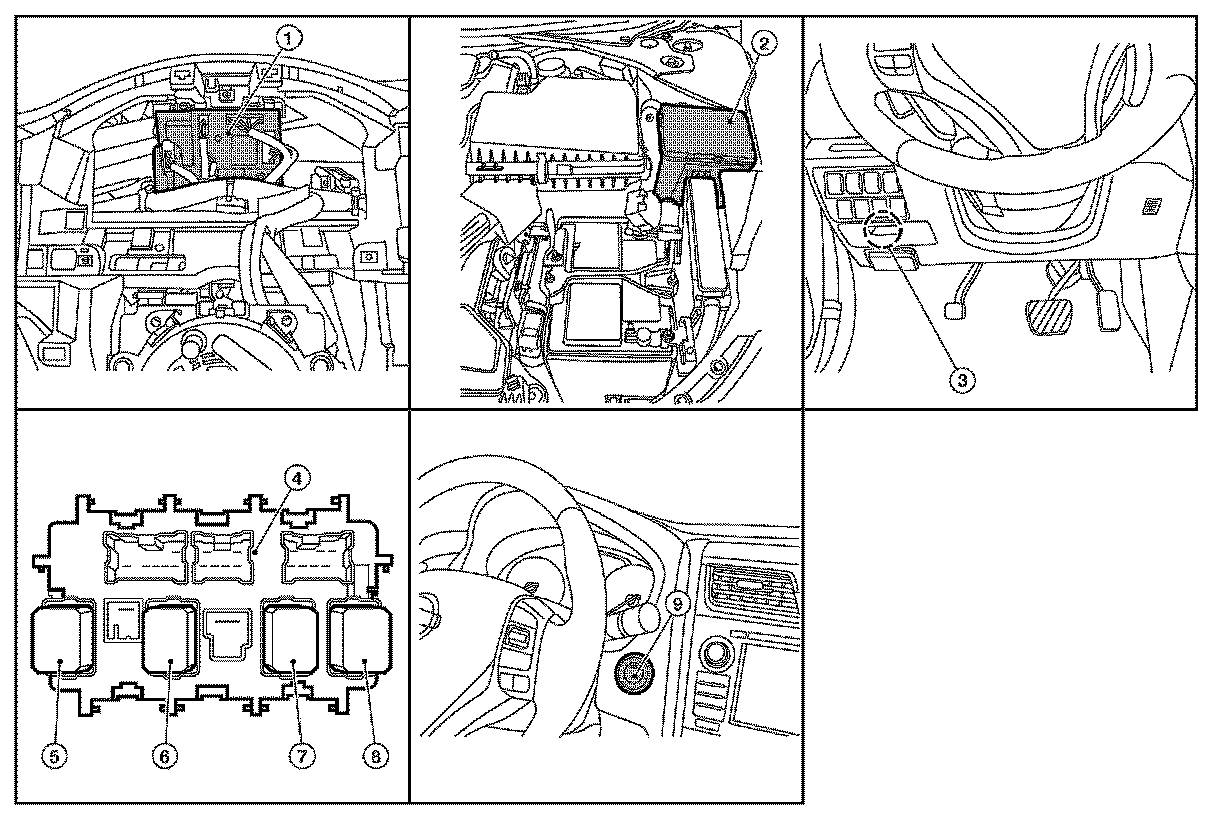 1
2
3
4
5
6
7
8
9