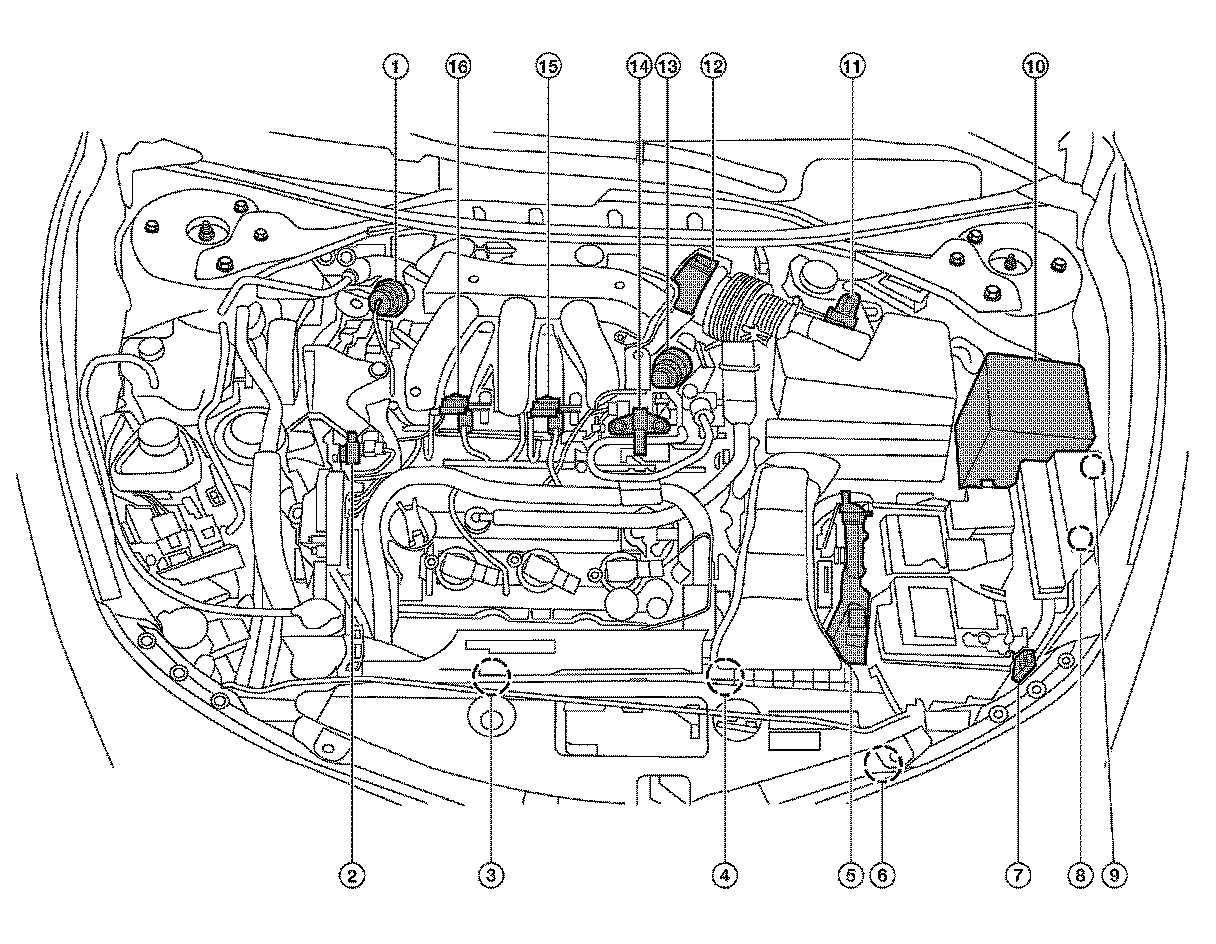 1
16
15
14
13
12
11
10
2
3
4
5
6
7
8
9