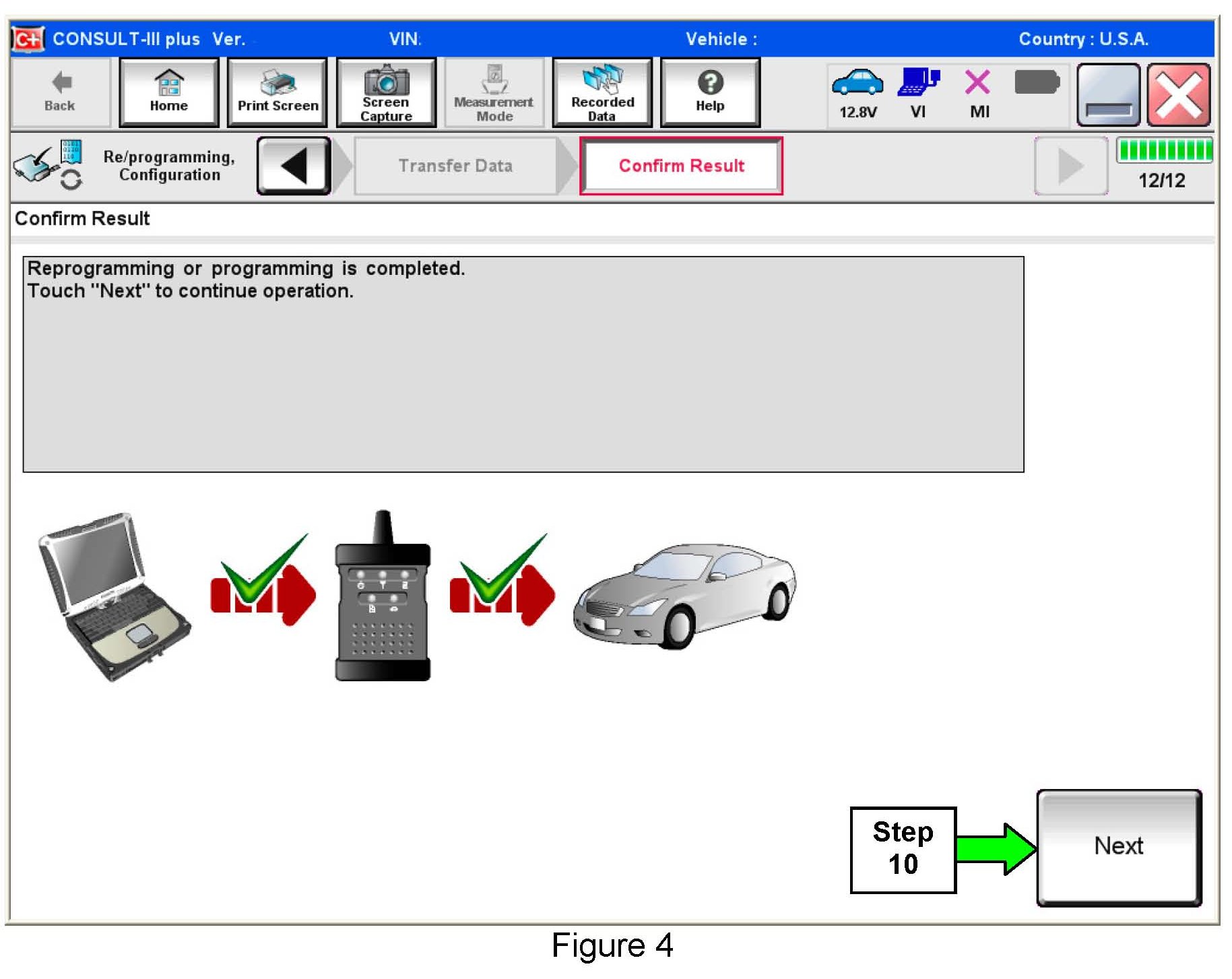 C+ CONSULT-III plus Ver. VIN. Vehicle : Country : U.S.A.

Back Home Print Screen Screen Capture Measurement Mode Recorded Data Help 12.8V VI MI

Re/programming, Configuration Transfer Data Confirm Result 12/12

Confirm Result

Reprogramming or programming is completed.
Touch "Next" to continue operation.

Step 10

Next

Figure 4