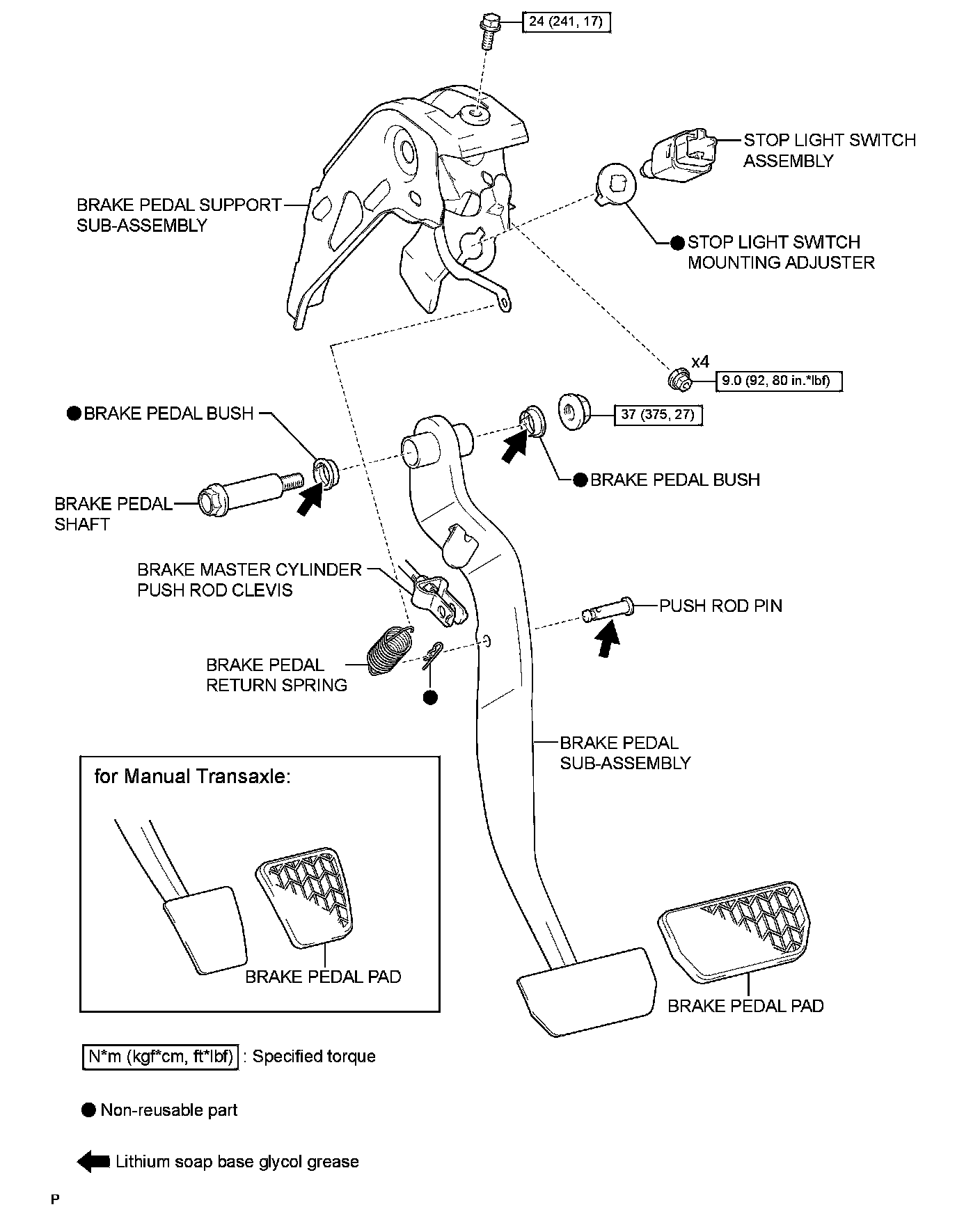 24 (241, 17)

STOP LIGHT SWITCH ASSEMBLY

BRAKE PEDAL SUPPORT SUB-ASSEMBLY

● STOP LIGHT SWITCH MOUNTING ADJUSTER

x4

9.0 (92, 80 in.*lbf)

● BRAKE PEDAL BUSH

37 (375, 27)

● BRAKE PEDAL BUSH

BRAKE PEDAL SHAFT

BRAKE MASTER CYLINDER PUSH ROD CLEVIS

PUSH ROD PIN

BRAKE PEDAL RETURN SPRING

●

BRAKE PEDAL SUB-ASSEMBLY

for Manual Transaxle:

BRAKE PEDAL PAD

BRAKE PEDAL PAD

N*m (kgf*cm, ft*lbf) : Specified torque

● Non-reusable part

Lithium soap base glycol grease

P