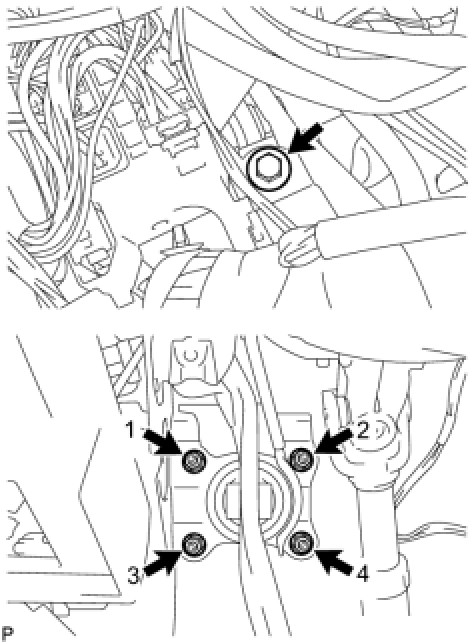 1
2
3
4
P