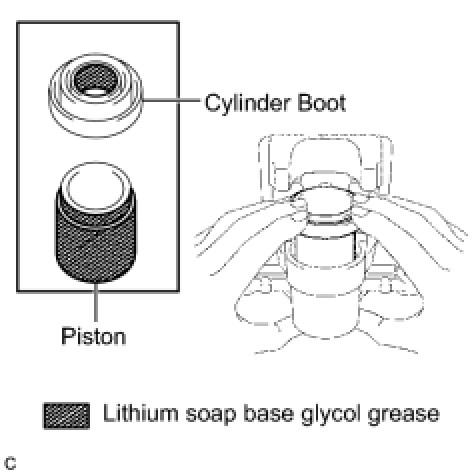 Cylinder Boot

Piston

Lithium soap base glycol grease

C