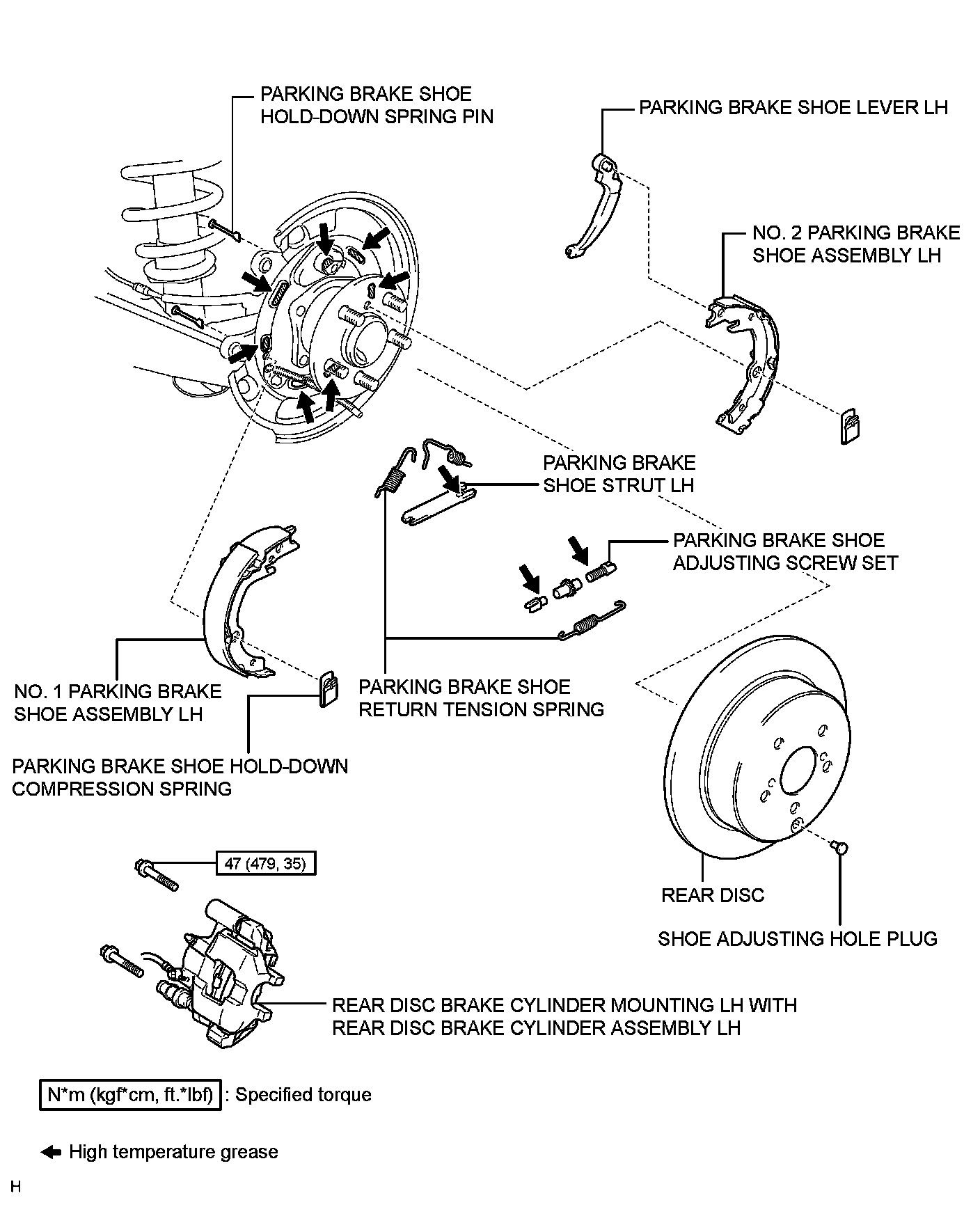 PARKING BRAKE SHOE HOLD-DOWN SPRING PIN

PARKING BRAKE SHOE LEVER LH

NO. 2 PARKING BRAKE SHOE ASSEMBLY LH

PARKING BRAKE SHOE STRUT LH

PARKING BRAKE SHOE ADJUSTING SCREW SET

NO. 1 PARKING BRAKE SHOE ASSEMBLY LH

PARKING BRAKE SHOE RETURN TENSION SPRING

PARKING BRAKE SHOE HOLD-DOWN COMPRESSION SPRING

47 (479, 35)

REAR DISC

SHOE ADJUSTING HOLE PLUG

REAR DISC BRAKE CYLINDER MOUNTING LH WITH REAR DISC BRAKE CYLINDER ASSEMBLY LH

N*m (kgf*cm, ft.*lbf) : Specified torque

High temperature grease

H