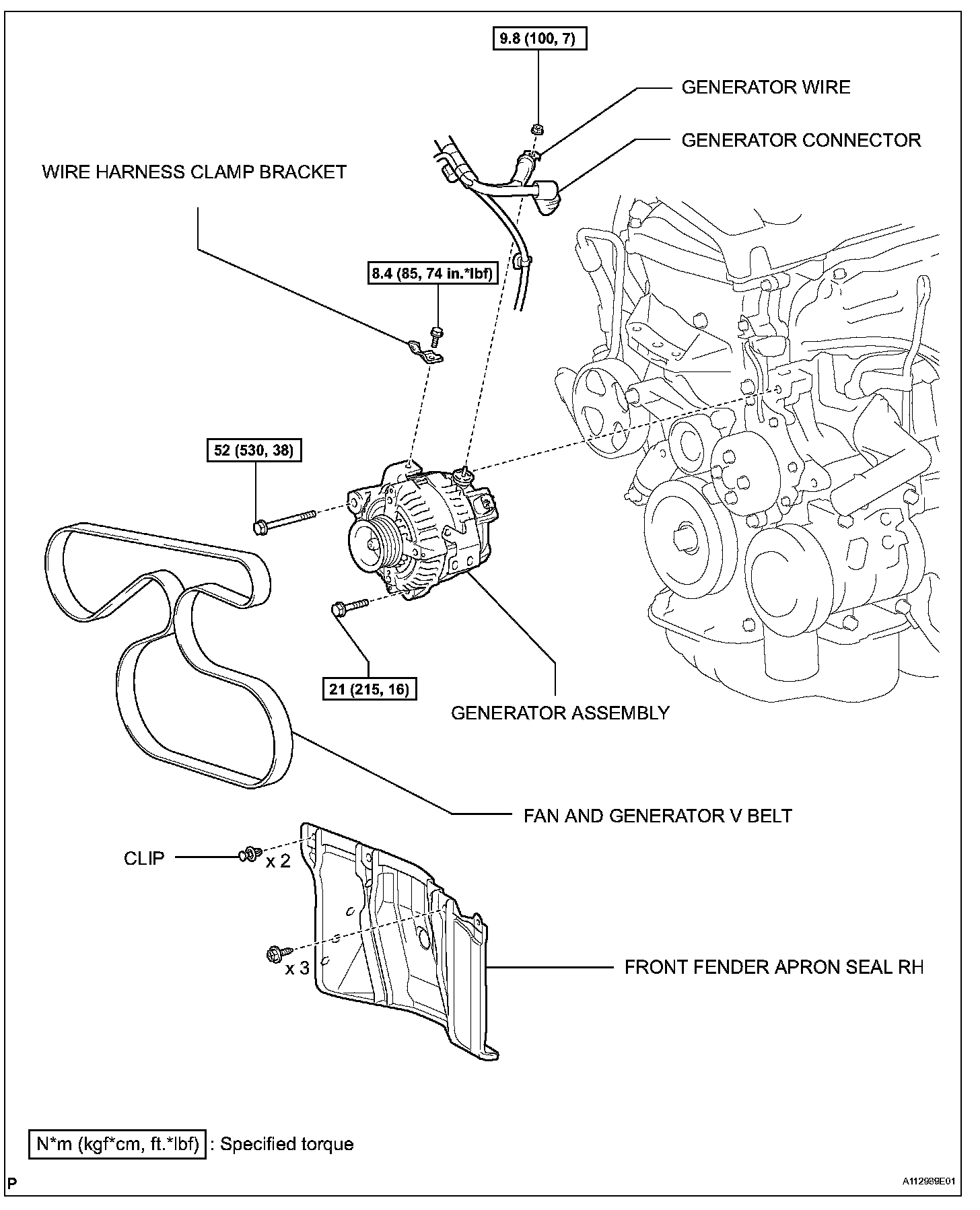 9.8 (100, 7)

GENERATOR WIRE

GENERATOR CONNECTOR

WIRE HARNESS CLAMP BRACKET

8.4 (85, 74 in.*lbf)

52 (530, 38)

21 (215, 16)

GENERATOR ASSEMBLY

FAN AND GENERATOR V BELT

CLIP

x 2

x 3

FRONT FENDER APRON SEAL RH

N*m (kgf*cm, ft.*lbf) : Specified torque

P

A112989E01