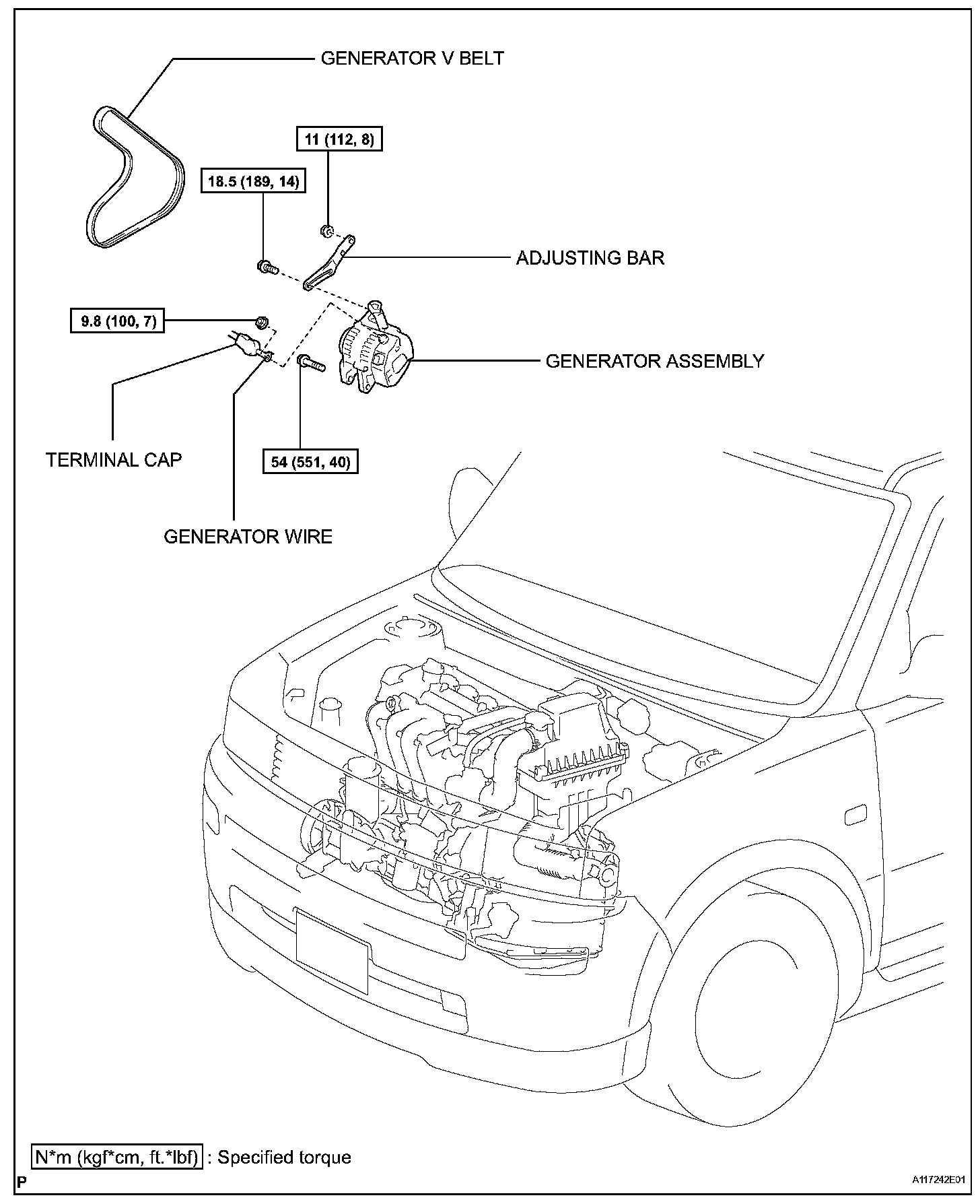 GENERATOR V BELT

11 (112, 8)

18.5 (189, 14)

ADJUSTING BAR

9.8 (100, 7)

GENERATOR ASSEMBLY

TERMINAL CAP

54 (551, 40)

GENERATOR WIRE

N*m (kgf*cm, ft.*lbf) : Specified torque

P

A117242E01