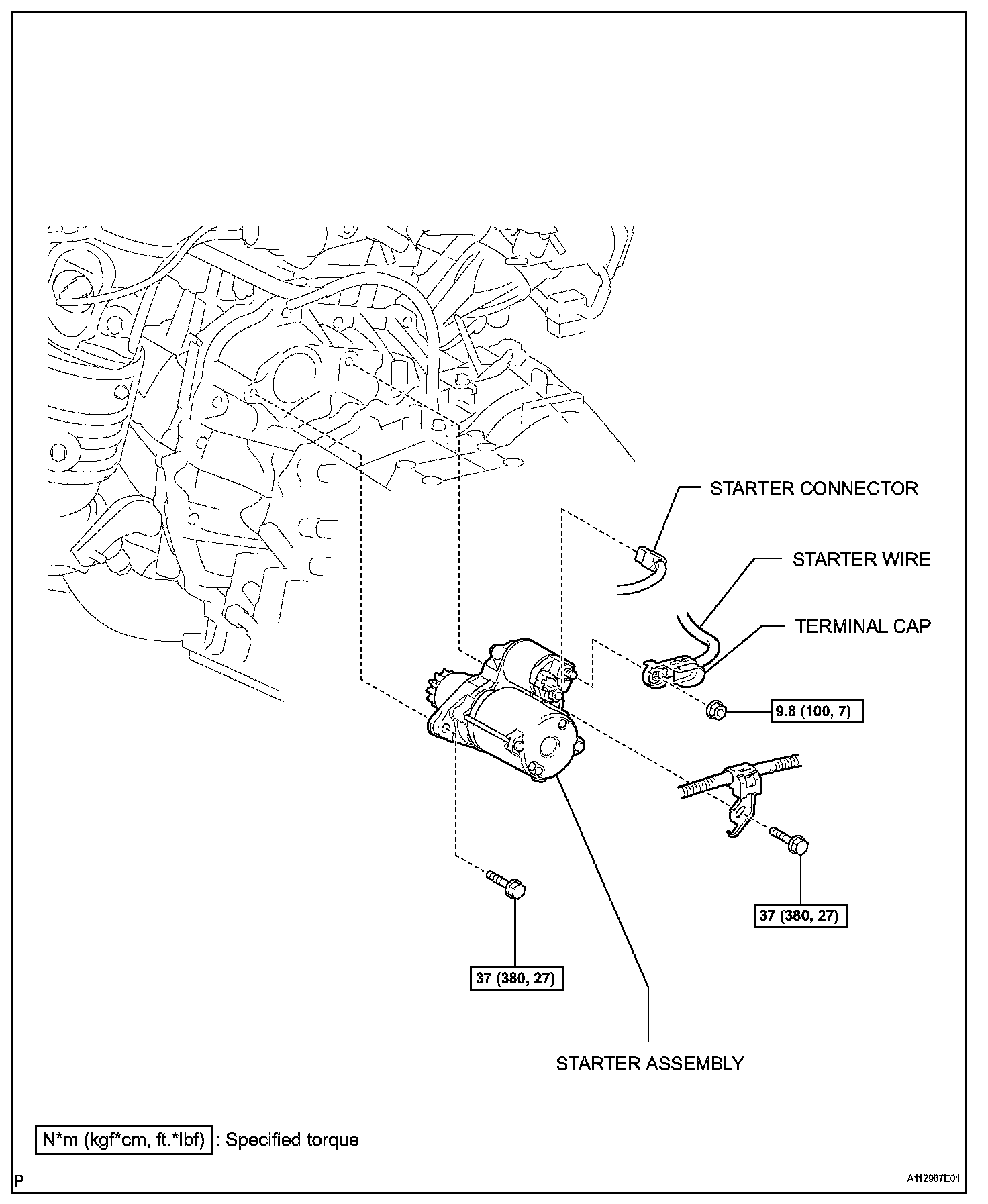 STARTER CONNECTOR

STARTER WIRE

TERMINAL CAP

9.8 (100, 7)

37 (380, 27)

37 (380, 27)

STARTER ASSEMBLY

N*m (kgf*cm, ft.*lbf) : Specified torque

P

A112987E01