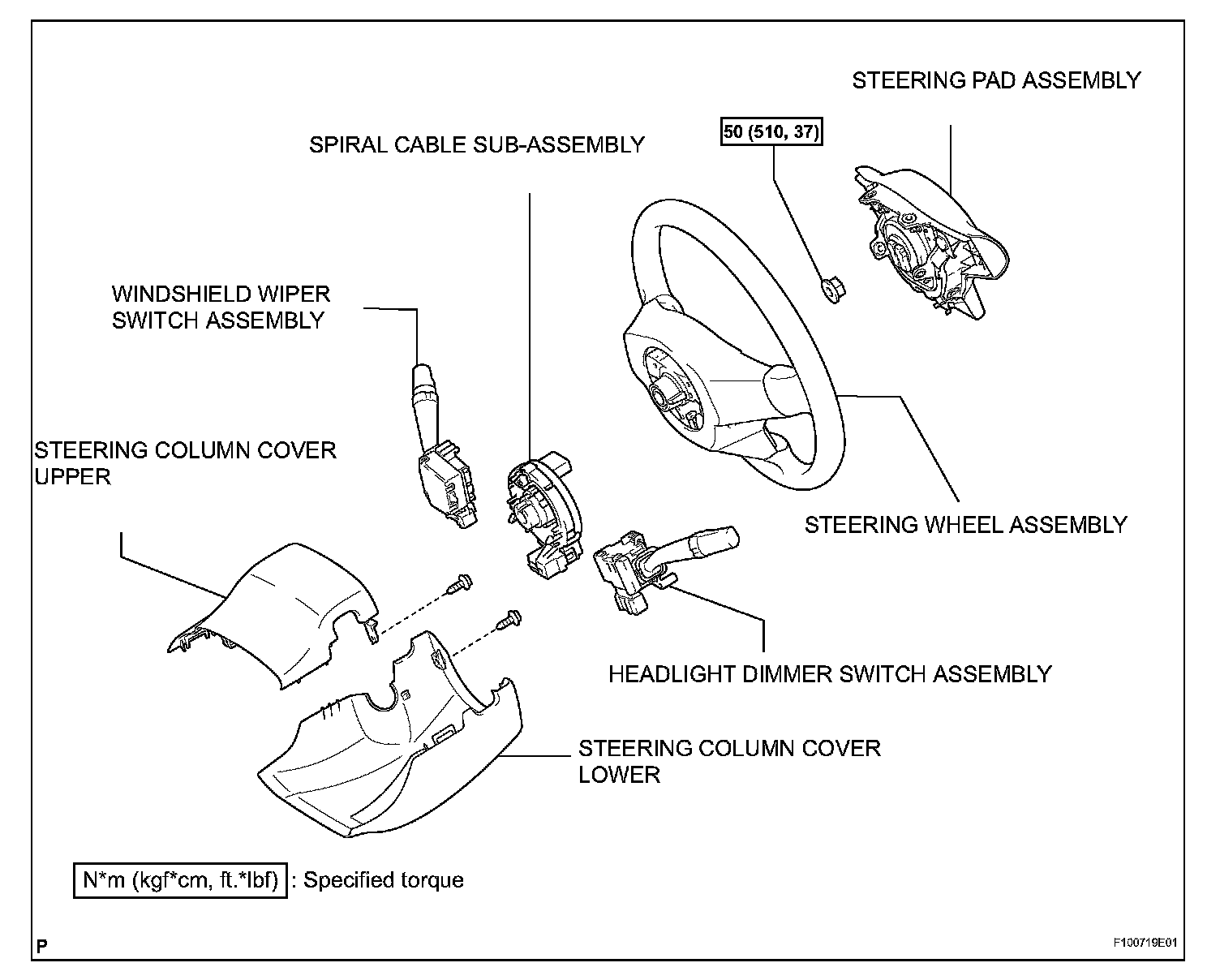 STEERING PAD ASSEMBLY

50 (510, 37)

SPIRAL CABLE SUB-ASSEMBLY

WINDSHIELD WIPER SWITCH ASSEMBLY

STEERING COLUMN COVER UPPER

STEERING WHEEL ASSEMBLY

HEADLIGHT DIMMER SWITCH ASSEMBLY

STEERING COLUMN COVER LOWER

N*m (kgf*cm, ft.*lbf) : Specified torque

P

F100719E01