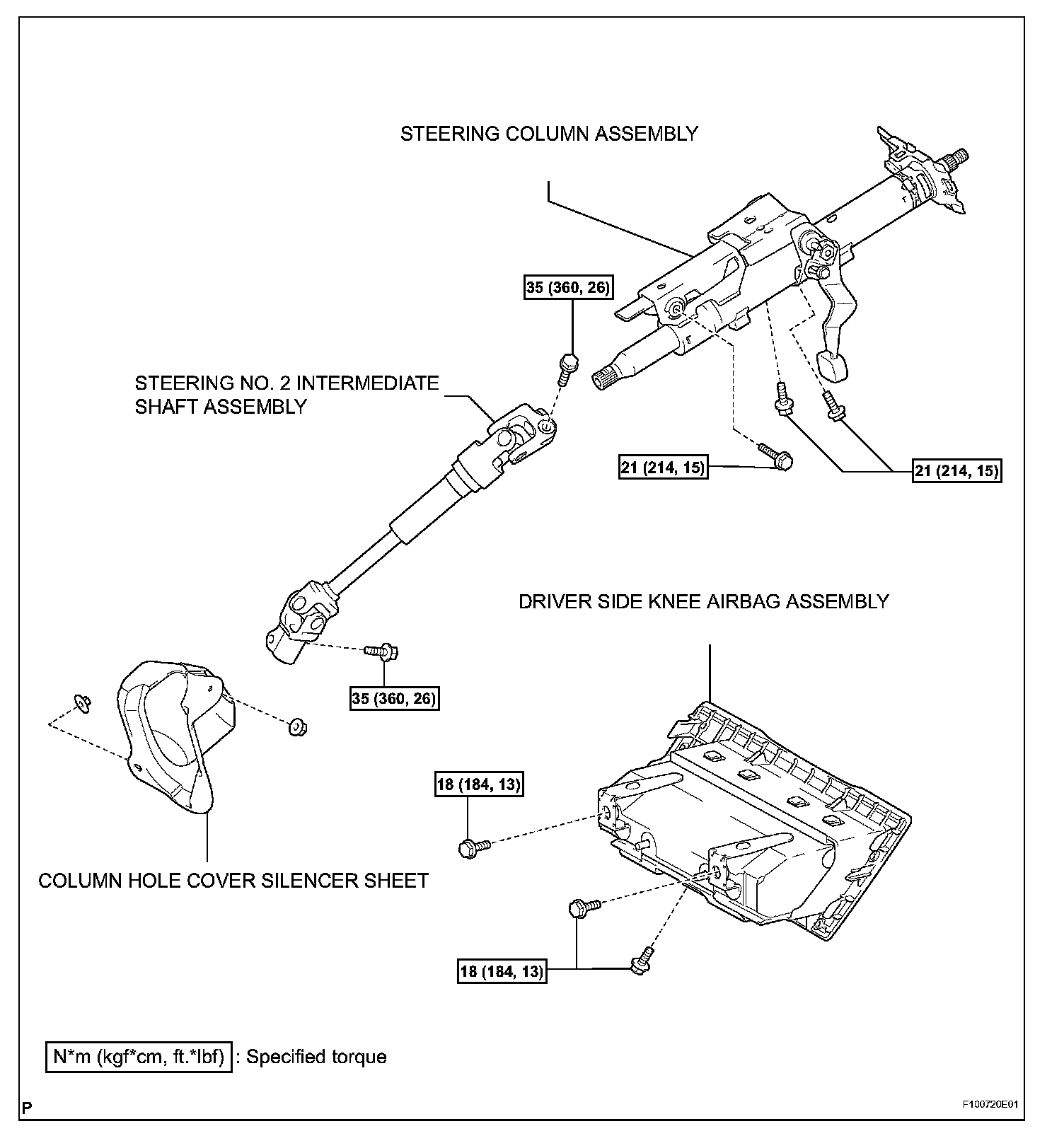 STEERING COLUMN ASSEMBLY

35 (360, 26)

STEERING NO. 2 INTERMEDIATE SHAFT ASSEMBLY

21 (214, 15)

21 (214, 15)

DRIVER SIDE KNEE AIRBAG ASSEMBLY

35 (360, 26)

18 (184, 13)

COLUMN HOLE COVER SILENCER SHEET

18 (184, 13)

N*m (kgf*cm, ft.*lbf) : Specified torque

P

F100720E01