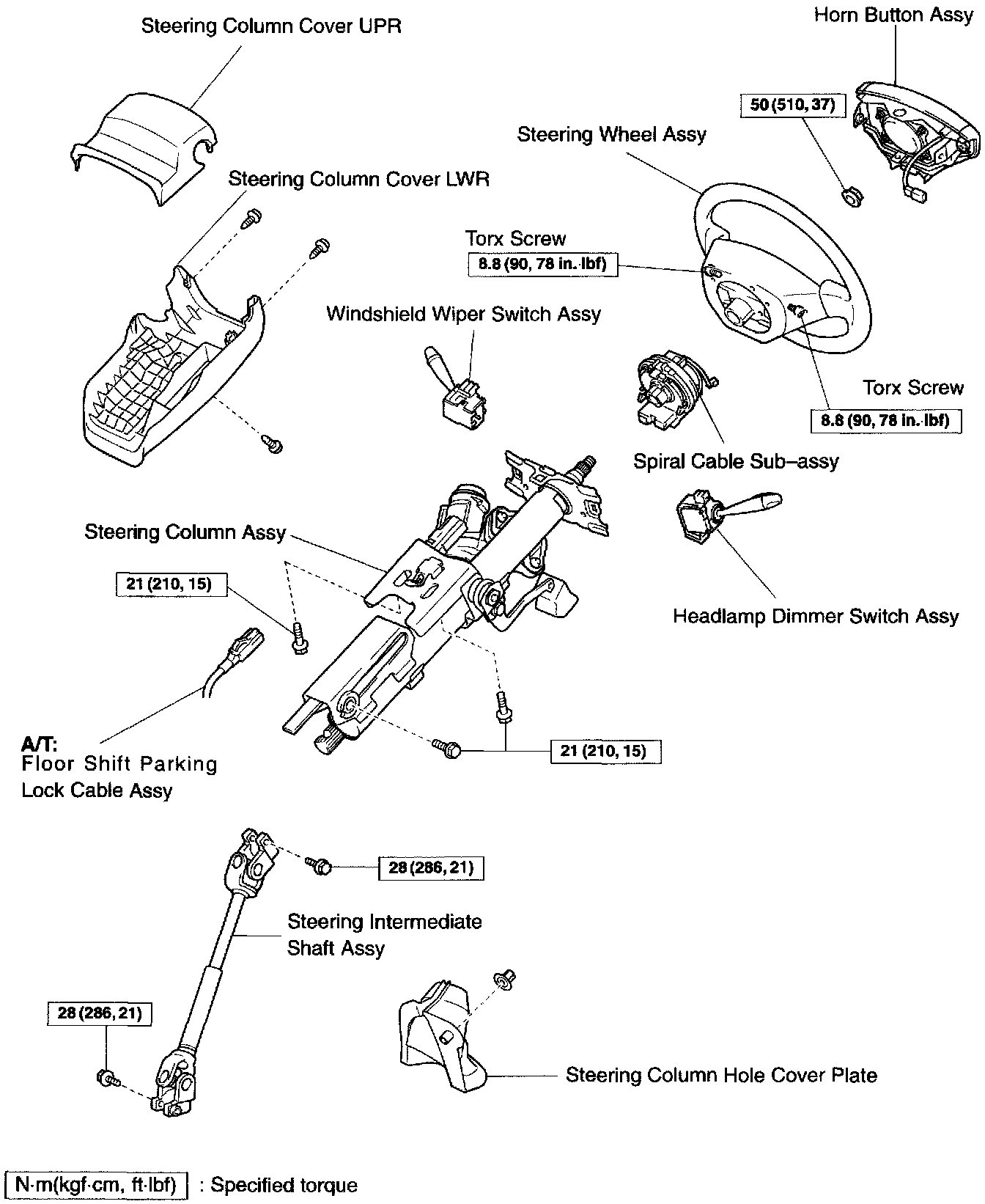 Steering Column Cover UPR

Horn Button Assy

50 (510, 37)

Steering Wheel Assy

Steering Column Cover LWR

Torx Screw

8.8 (90, 78 in.·lbf)

Windshield Wiper Switch Assy

Torx Screw

8.8 (90, 78 in.·lbf)

Spiral Cable Sub–assy

Steering Column Assy

21 (210, 15)

Headlamp Dimmer Switch Assy

A/T:
Floor Shift Parking Lock Cable Assy

21 (210, 15)

28 (286, 21)

Steering Intermediate Shaft Assy

28 (286, 21)

Steering Column Hole Cover Plate

N·m(kgf·cm, ft·lbf) : Specified torque