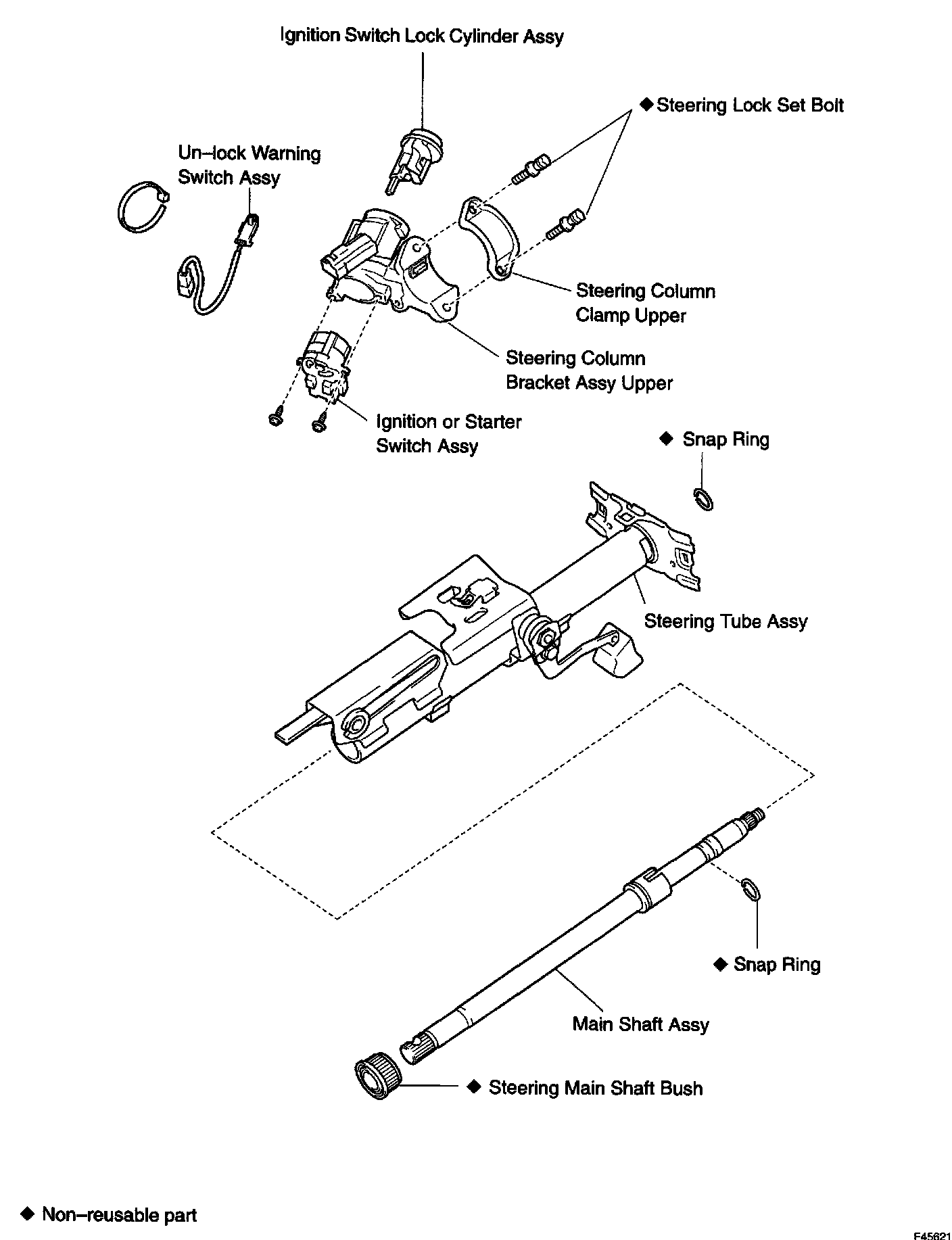 Ignition Switch Lock Cylinder Assy

◆ Steering Lock Set Bolt

Un–lock Warning Switch Assy

Steering Column Clamp Upper

Steering Column Bracket Assy Upper

Ignition or Starter Switch Assy

◆ Snap Ring

Steering Tube Assy

◆ Snap Ring

Main Shaft Assy

◆ Steering Main Shaft Bush

◆ Non–reusable part

F45621