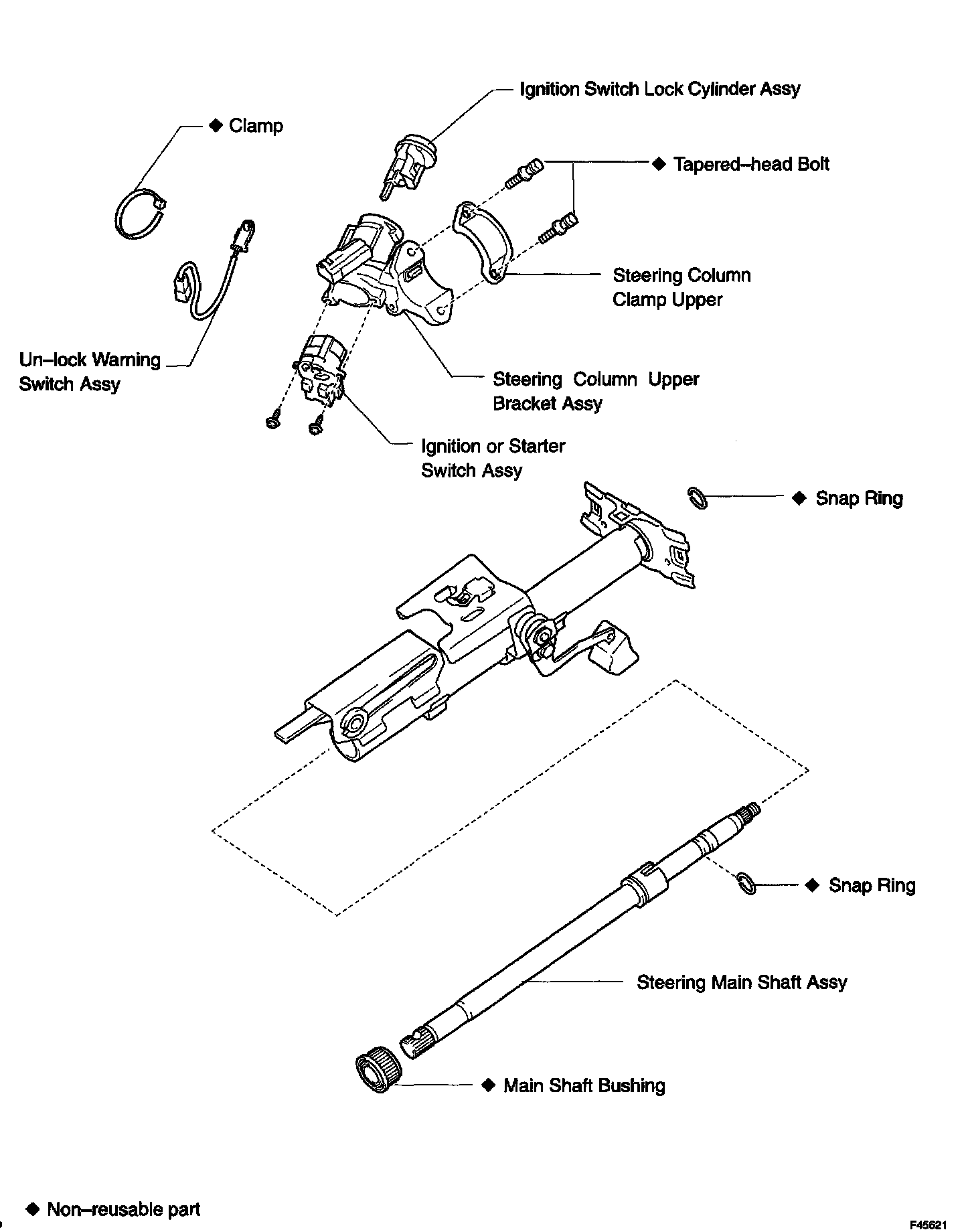 Ignition Switch Lock Cylinder Assy

◆ Clamp

◆ Tapered–head Bolt

Steering Column Clamp Upper

Un–lock Warning Switch Assy

Steering Column Upper Bracket Assy

Ignition or Starter Switch Assy

◆ Snap Ring

◆ Snap Ring

Steering Main Shaft Assy

◆ Main Shaft Bushing

◆ Non–reusable part

F45621