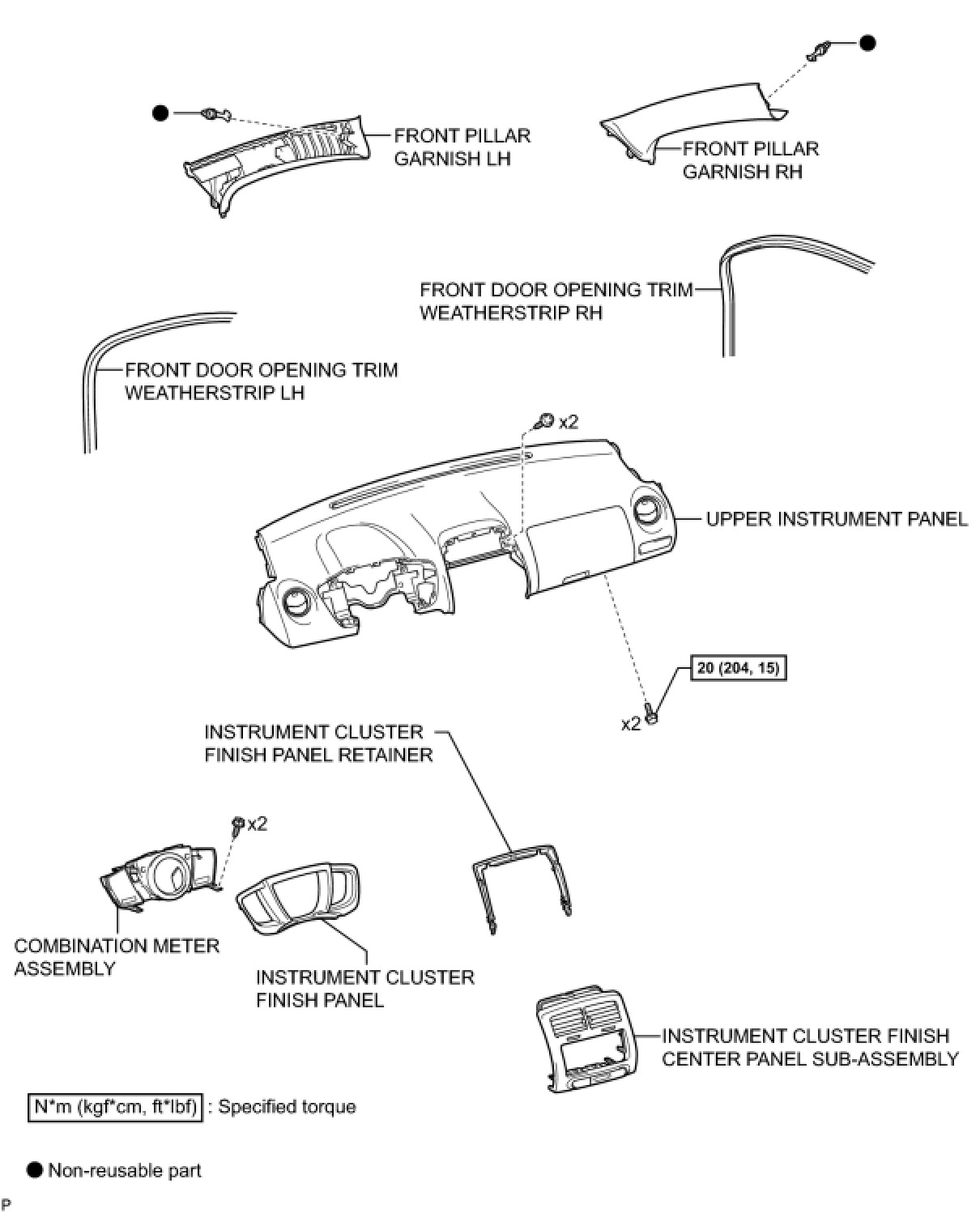 FRONT PILLAR GARNISH LH

FRONT PILLAR GARNISH RH

FRONT DOOR OPENING TRIM WEATHERSTRIP RH

FRONT DOOR OPENING TRIM WEATHERSTRIP LH

x2

UPPER INSTRUMENT PANEL

20 (204, 15)

x2

INSTRUMENT CLUSTER FINISH PANEL RETAINER

x2

COMBINATION METER ASSEMBLY

INSTRUMENT CLUSTER FINISH PANEL

INSTRUMENT CLUSTER FINISH CENTER PANEL SUB-ASSEMBLY

N*m (kgf*cm, ft*lbf) : Specified torque

● Non-reusable part

P