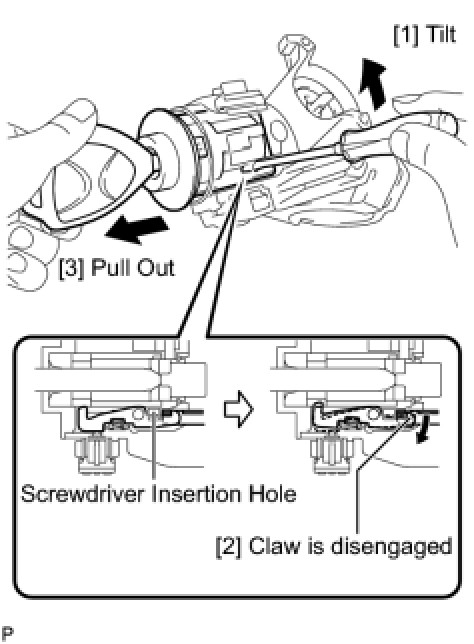 [1] Tilt

[3] Pull Out

Screwdriver Insertion Hole

[2] Claw is disengaged

P