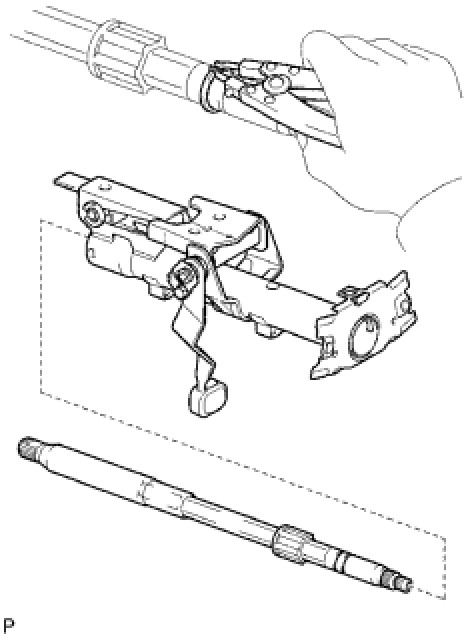 P