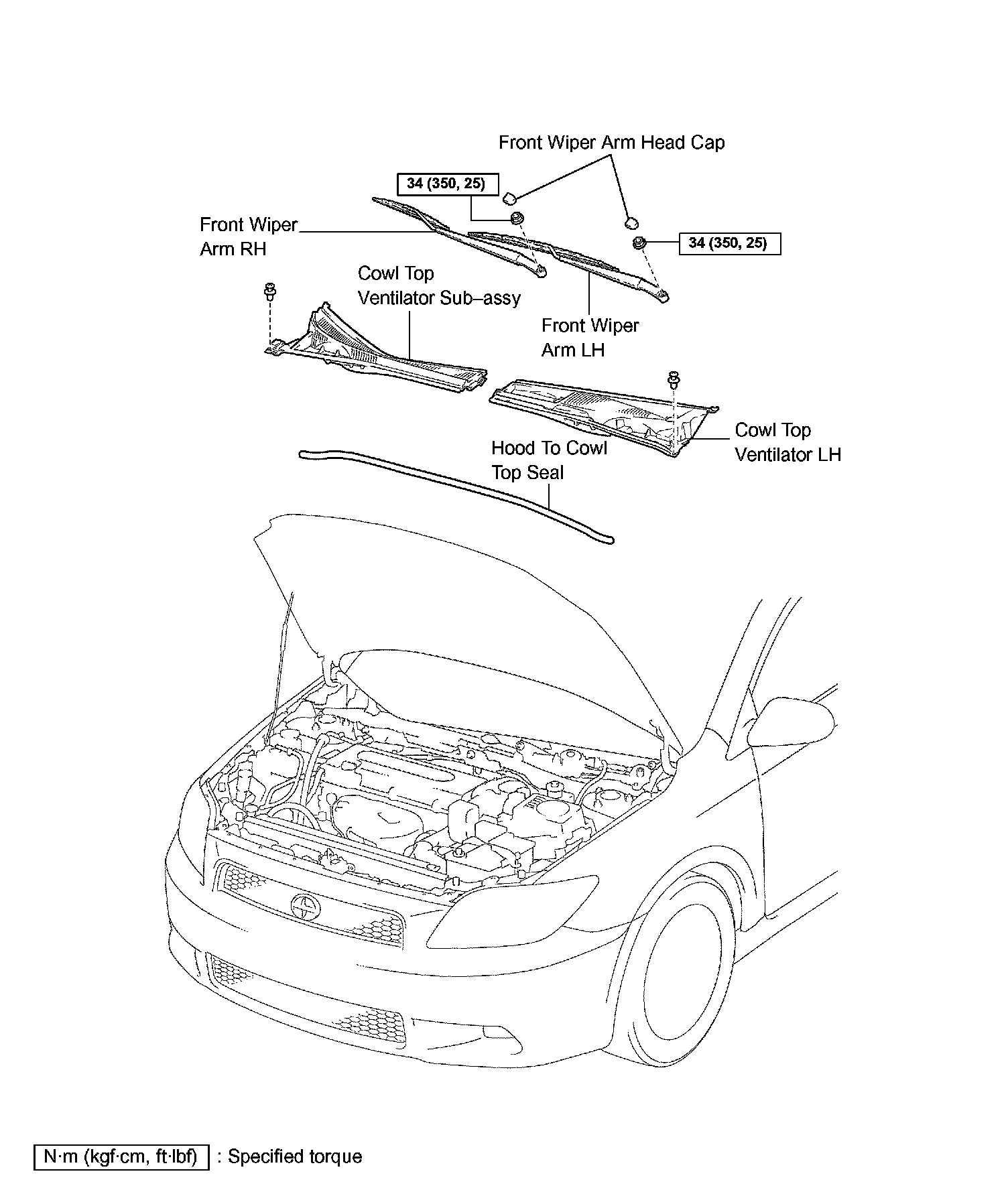 Front Wiper Arm Head Cap

34 (350, 25)

Front Wiper Arm RH

34 (350, 25)

Cowl Top Ventilator Sub–assy

Front Wiper Arm LH

Cowl Top Ventilator LH

Hood To Cowl Top Seal

N·m (kgf·cm, ft·lbf) : Specified torque