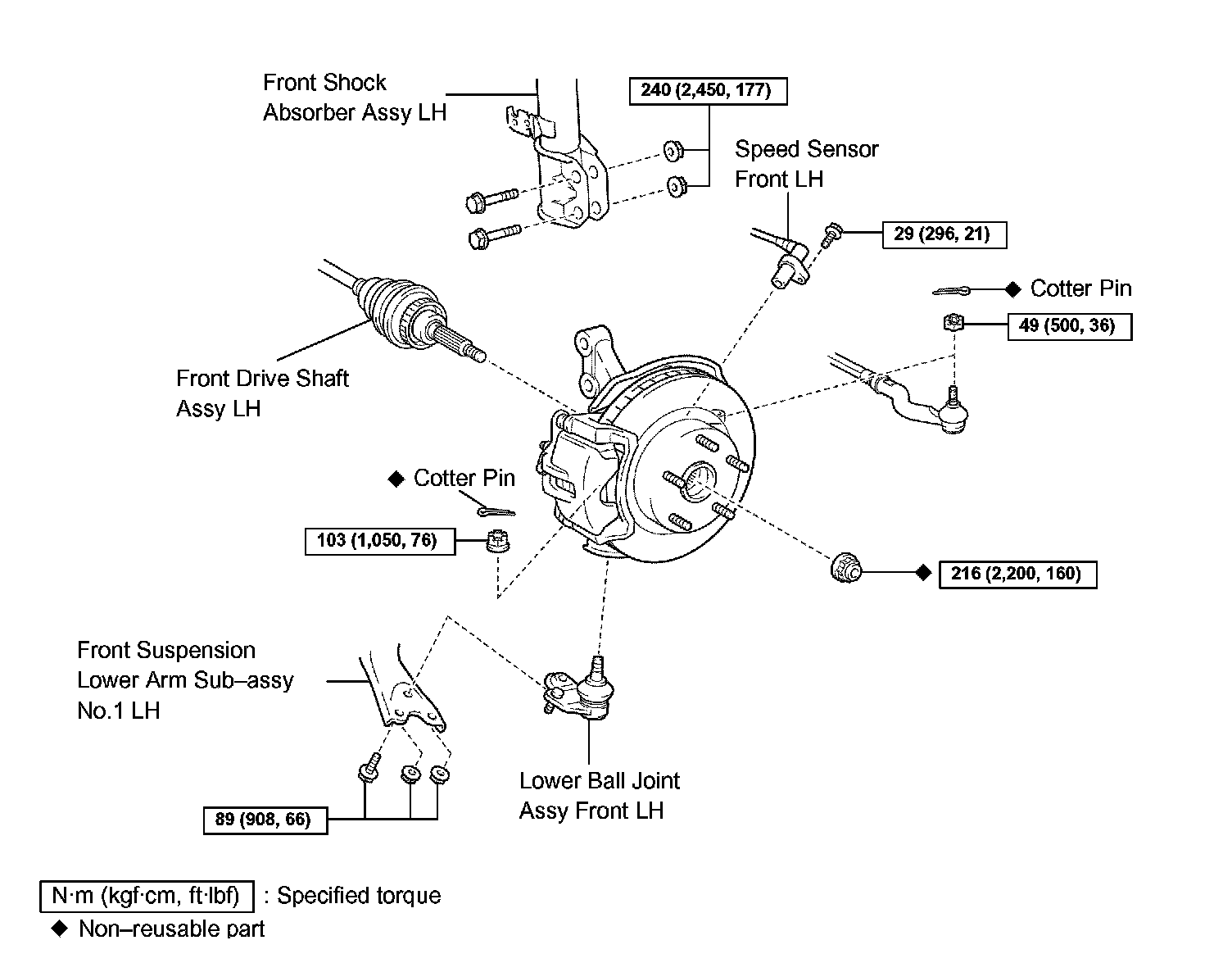 Front Shock Absorber Assy LH

240 (2,450, 177)

Speed Sensor Front LH

29 (296, 21)

◆ Cotter Pin

49 (500, 36)

Front Drive Shaft Assy LH

◆ Cotter Pin

103 (1,050, 76)

◆ 216 (2,200, 160)

Front Suspension Lower Arm Sub–assy No.1 LH

Lower Ball Joint Assy Front LH

89 (908, 66)

N·m (kgf·cm, ft·lbf) : Specified torque

◆ Non–reusable part