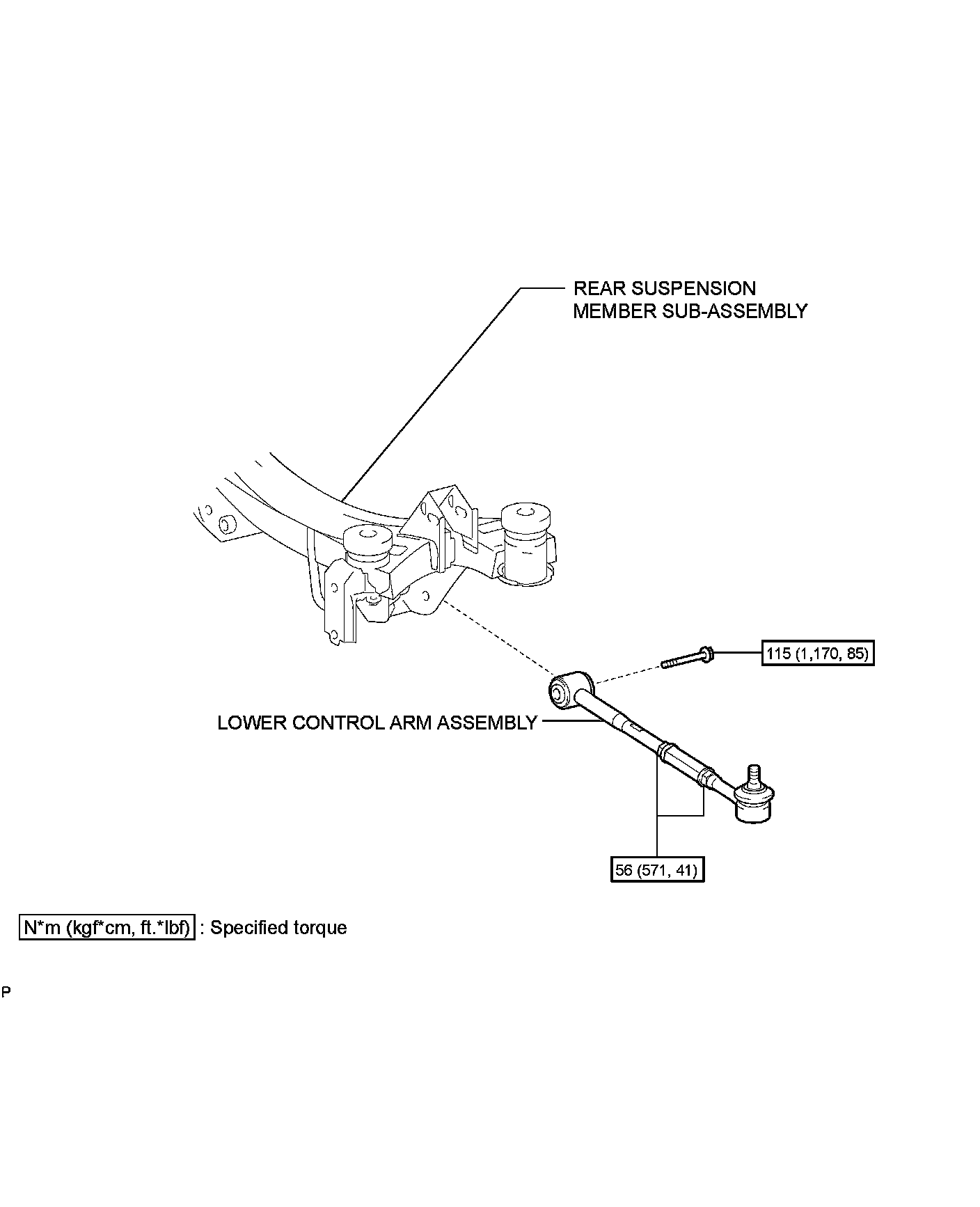 REAR SUSPENSION MEMBER SUB-ASSEMBLY

115 (1,170, 85)

LOWER CONTROL ARM ASSEMBLY

56 (571, 41)

N*m (kgf*cm, ft.*lbf) : Specified torque

P