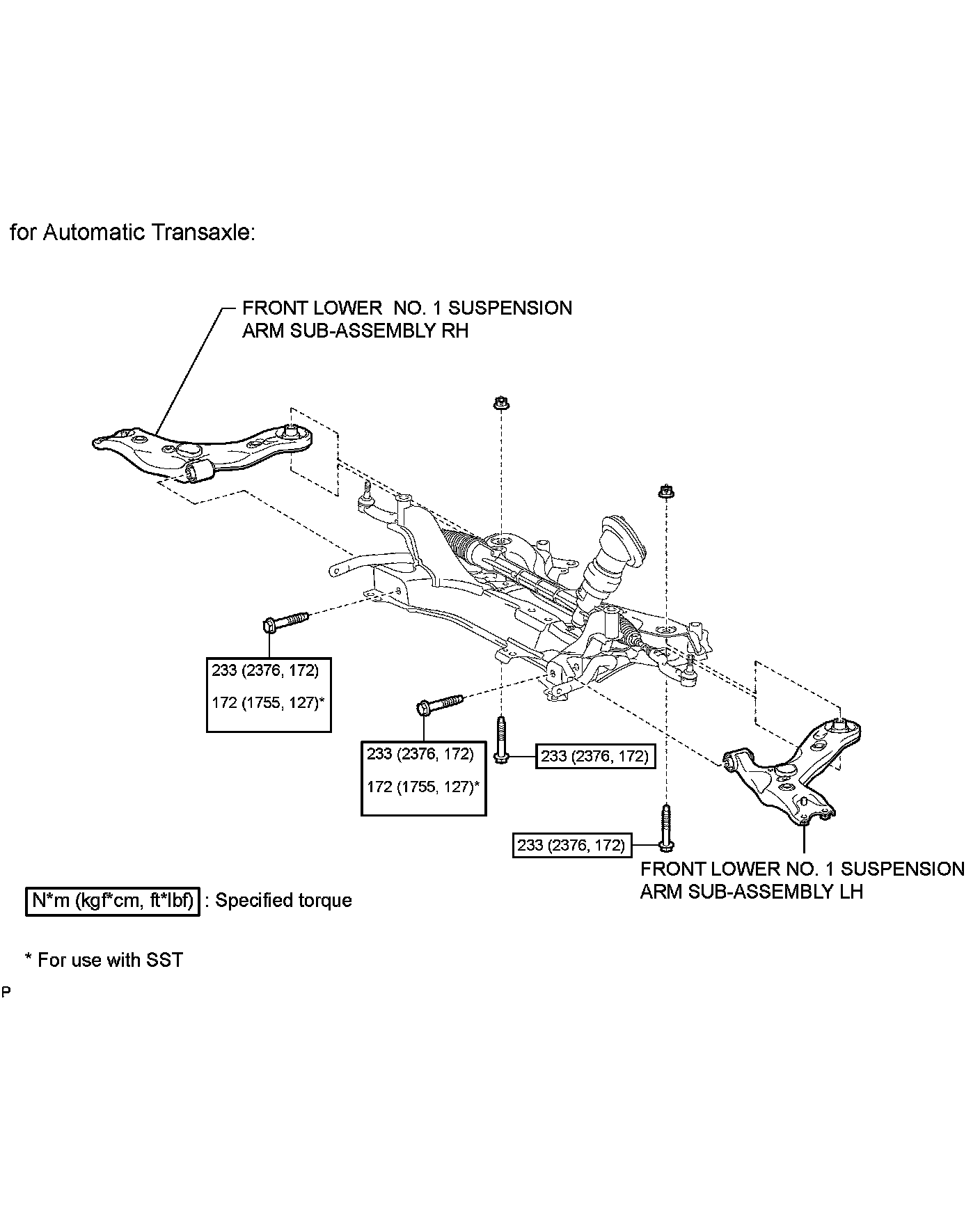 for Automatic Transaxle:

FRONT LOWER NO. 1 SUSPENSION ARM SUB-ASSEMBLY RH

233 (2376, 172)

172 (1755, 127)*

233 (2376, 172)

172 (1755, 127)*

233 (2376, 172)

233 (2376, 172)

FRONT LOWER NO. 1 SUSPENSION ARM SUB-ASSEMBLY LH

N*m (kgf*cm, ft*lbf) : Specified torque

* For use with SST

P