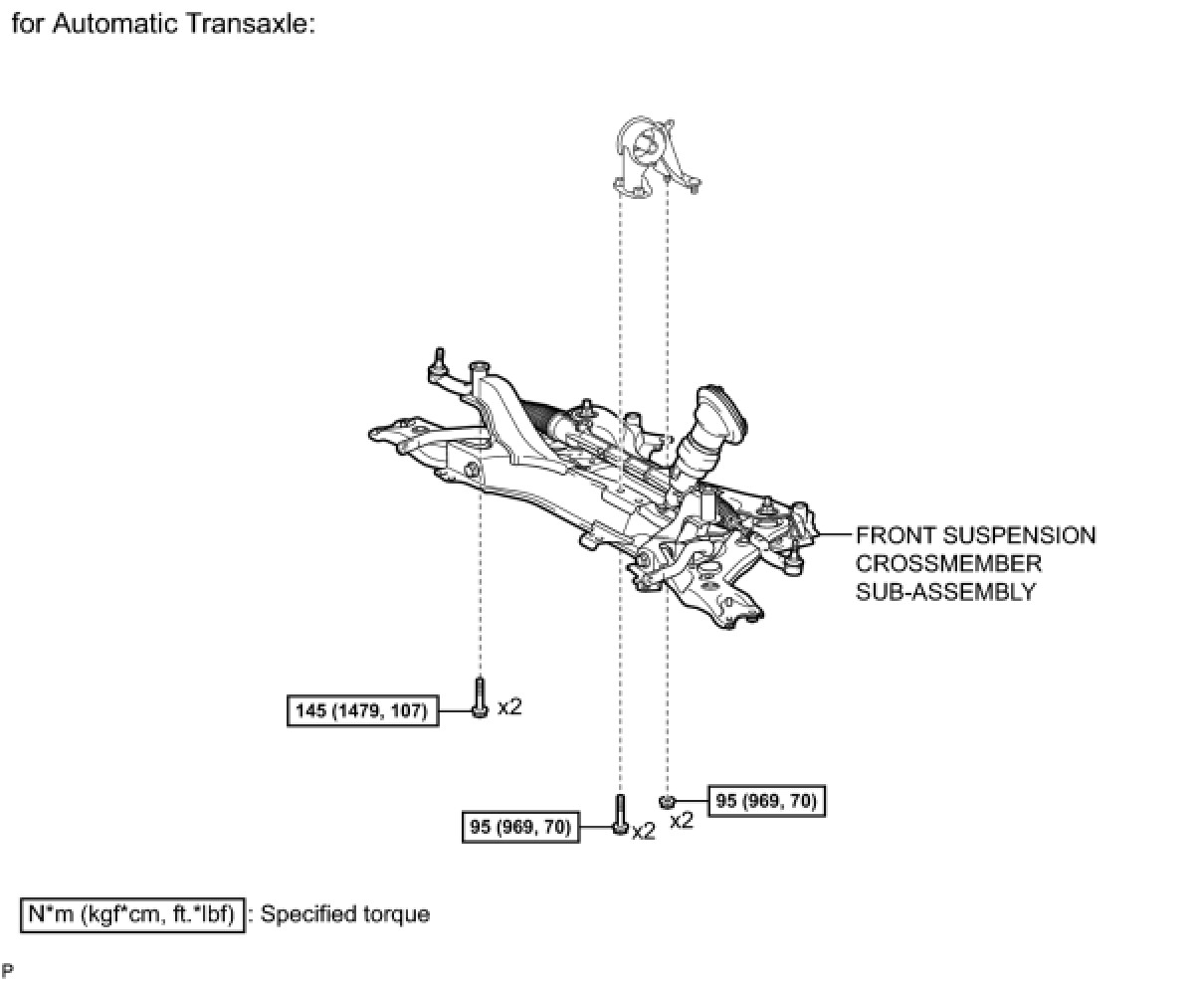 for Automatic Transaxle:

FRONT SUSPENSION CROSSMEMBER SUB-ASSEMBLY

145 (1479, 107)
x2

95 (969, 70)
x2

95 (969, 70)
x2

N*m (kgf*cm, ft.*lbf) : Specified torque

P