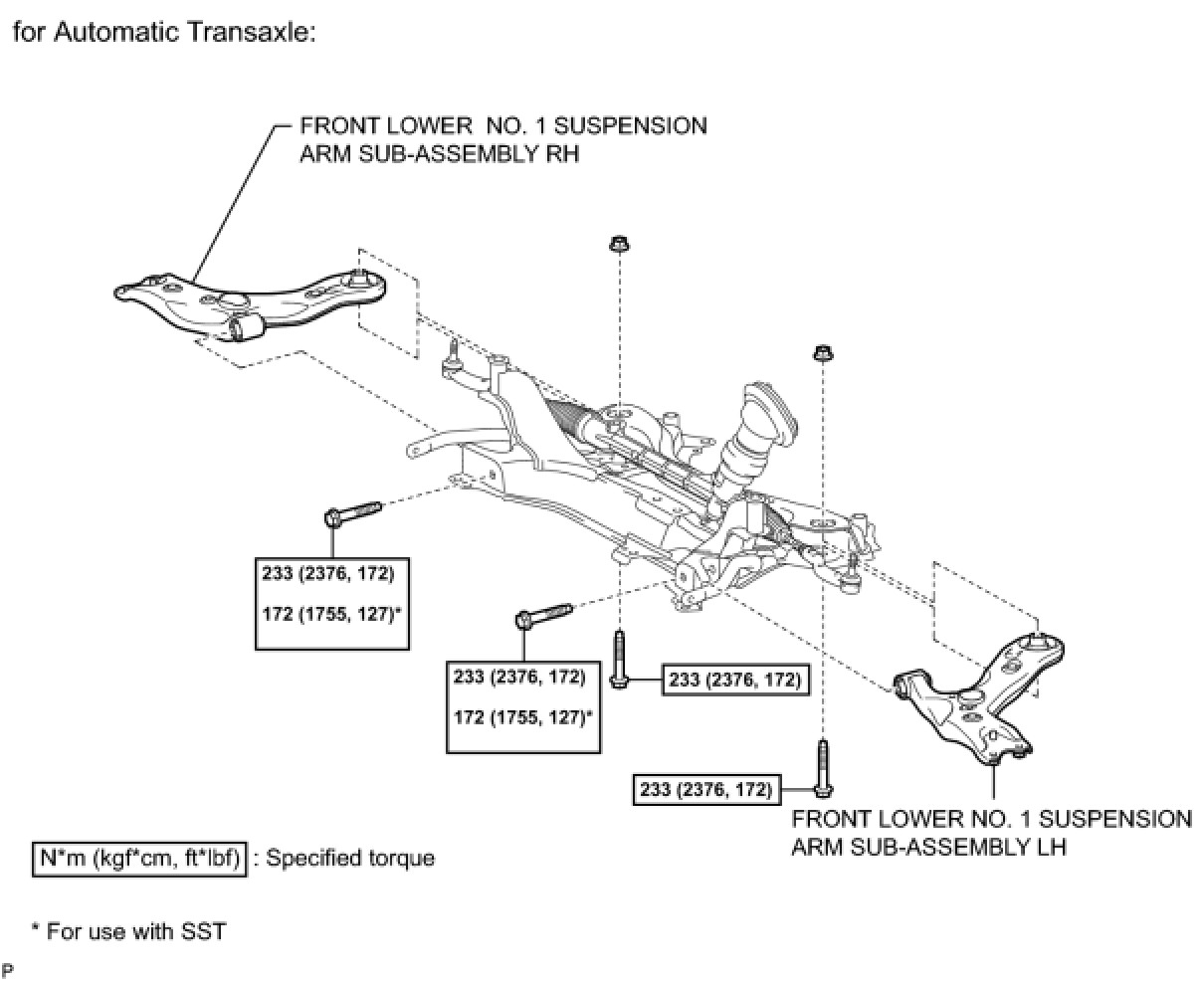 for Automatic Transaxle:

FRONT LOWER NO. 1 SUSPENSION ARM SUB-ASSEMBLY RH

233 (2376, 172)
172 (1755, 127)*

233 (2376, 172)
172 (1755, 127)*

233 (2376, 172)

233 (2376, 172)

FRONT LOWER NO. 1 SUSPENSION ARM SUB-ASSEMBLY LH

N*m (kgf*cm, ft*lbf) : Specified torque

* For use with SST

P