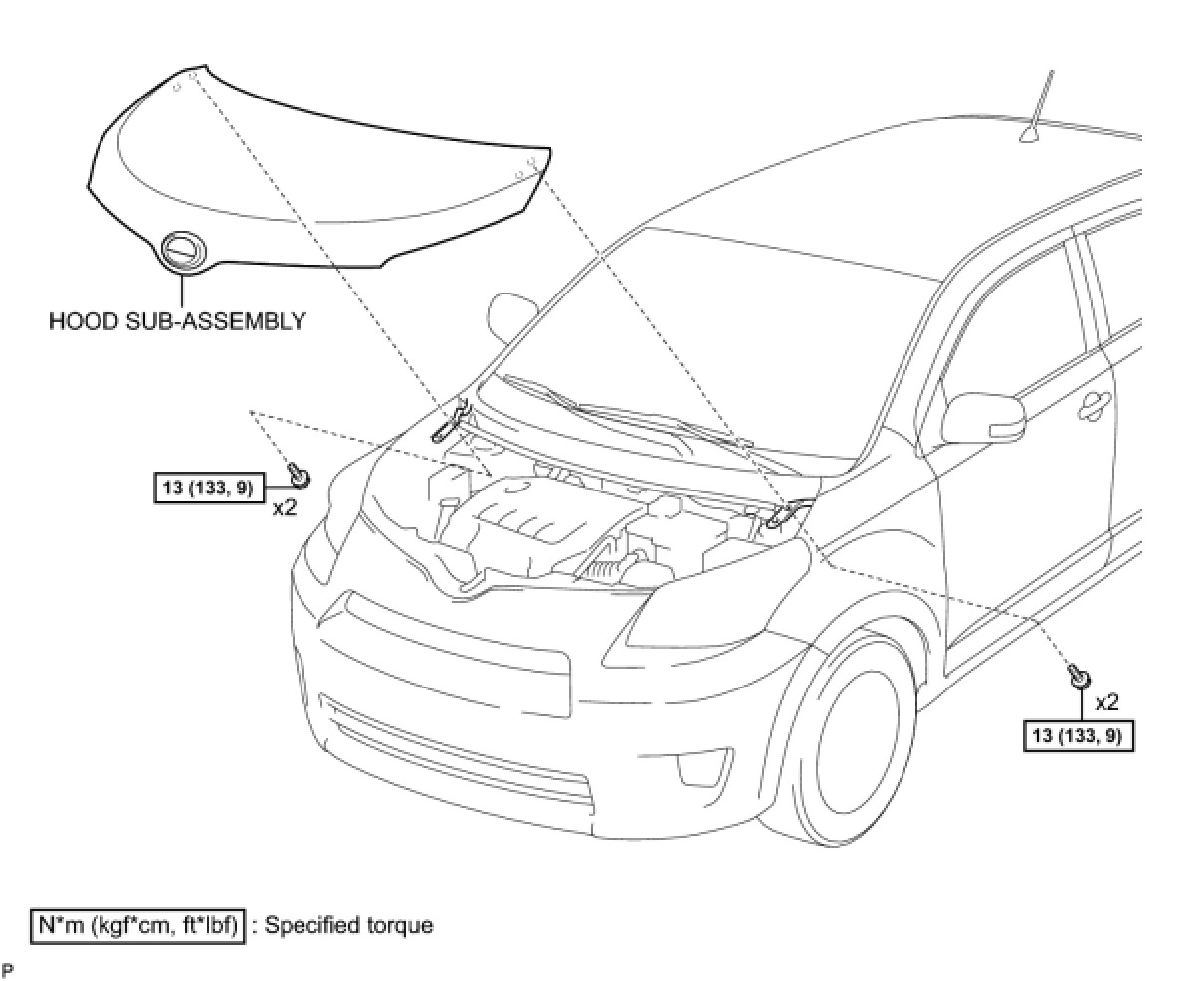 HOOD SUB-ASSEMBLY

13 (133, 9)

x2

x2

13 (133, 9)

N*m (kgf*cm, ft*lbf) : Specified torque

P