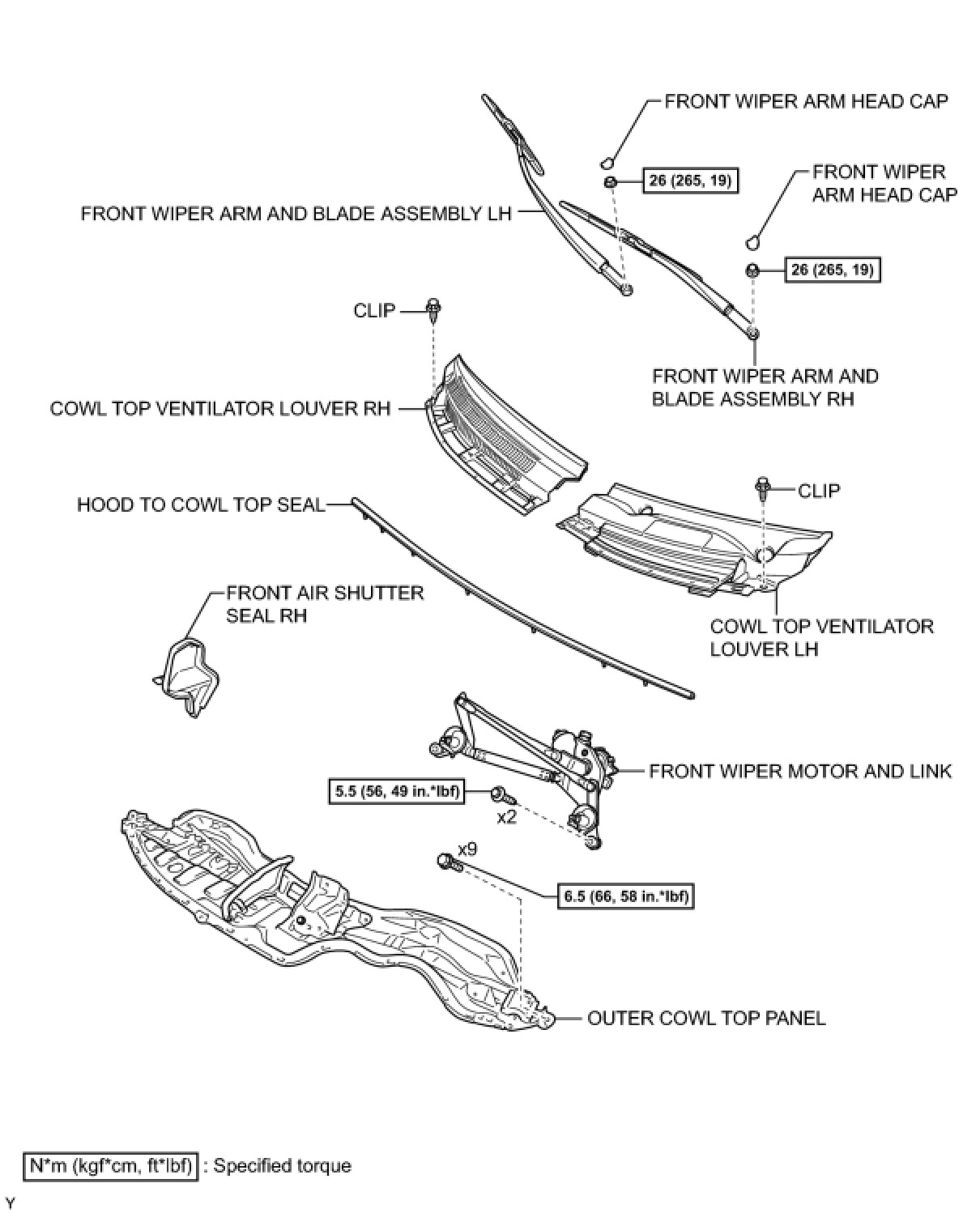 FRONT WIPER ARM HEAD CAP

26 (265, 19)

FRONT WIPER ARM HEAD CAP

FRONT WIPER ARM AND BLADE ASSEMBLY LH

26 (265, 19)

CLIP

FRONT WIPER ARM AND BLADE ASSEMBLY RH

COWL TOP VENTILATOR LOUVER RH

CLIP

HOOD TO COWL TOP SEAL

FRONT AIR SHUTTER SEAL RH

COWL TOP VENTILATOR LOUVER LH

FRONT WIPER MOTOR AND LINK

5.5 (56, 49 in.*lbf)

x2

x9

6.5 (66, 58 in.*lbf)

OUTER COWL TOP PANEL

N*m (kgf*cm, ft*lbf) : Specified torque

Y