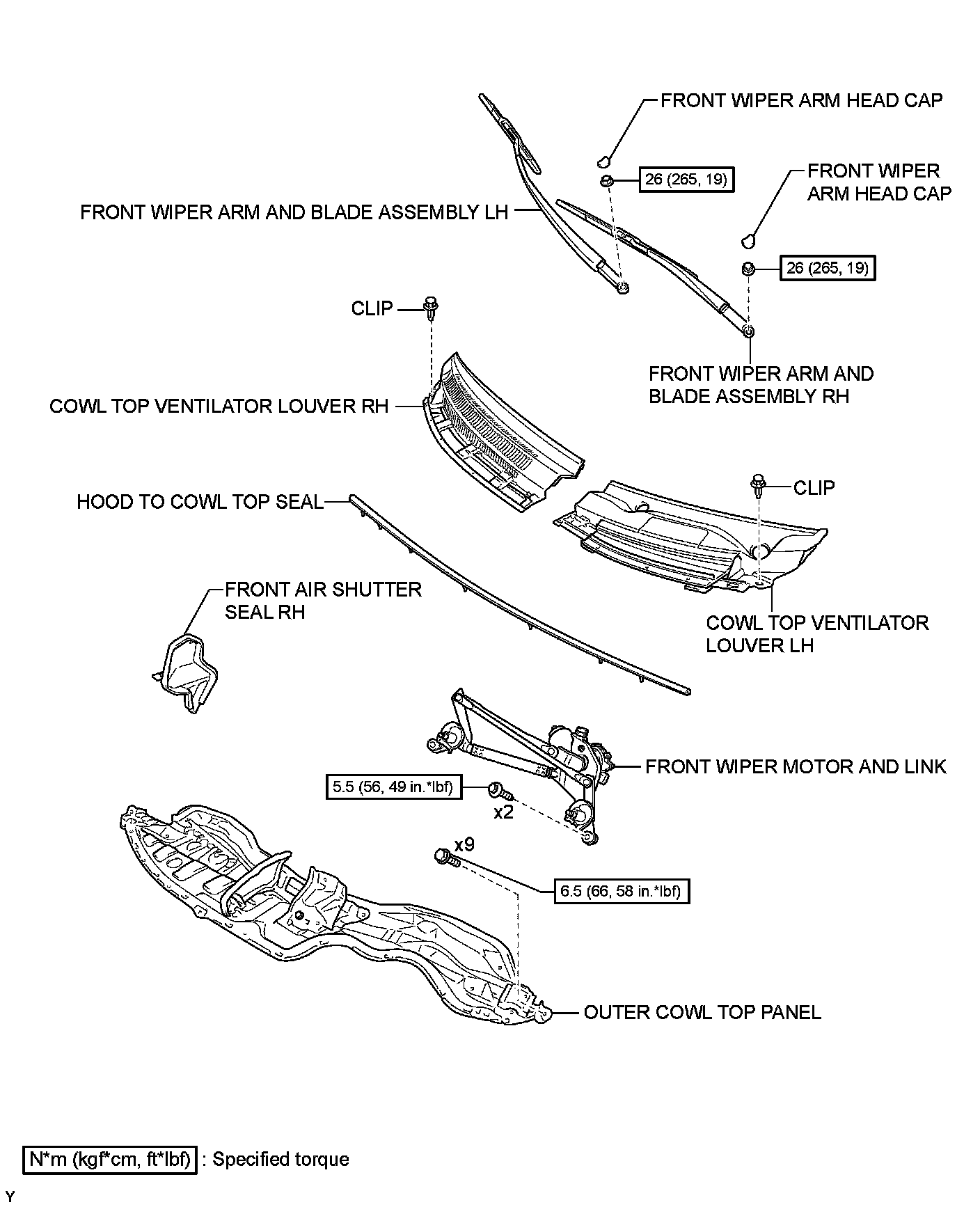 FRONT WIPER ARM HEAD CAP

26 (265, 19)

FRONT WIPER ARM HEAD CAP

FRONT WIPER ARM AND BLADE ASSEMBLY LH

26 (265, 19)

CLIP

FRONT WIPER ARM AND BLADE ASSEMBLY RH

COWL TOP VENTILATOR LOUVER RH

CLIP

HOOD TO COWL TOP SEAL

FRONT AIR SHUTTER SEAL RH

COWL TOP VENTILATOR LOUVER LH

FRONT WIPER MOTOR AND LINK

5.5 (56, 49 in.*lbf)

x2

x9

6.5 (66, 58 in.*lbf)

OUTER COWL TOP PANEL

N*m (kgf*cm, ft*lbf) : Specified torque

Y