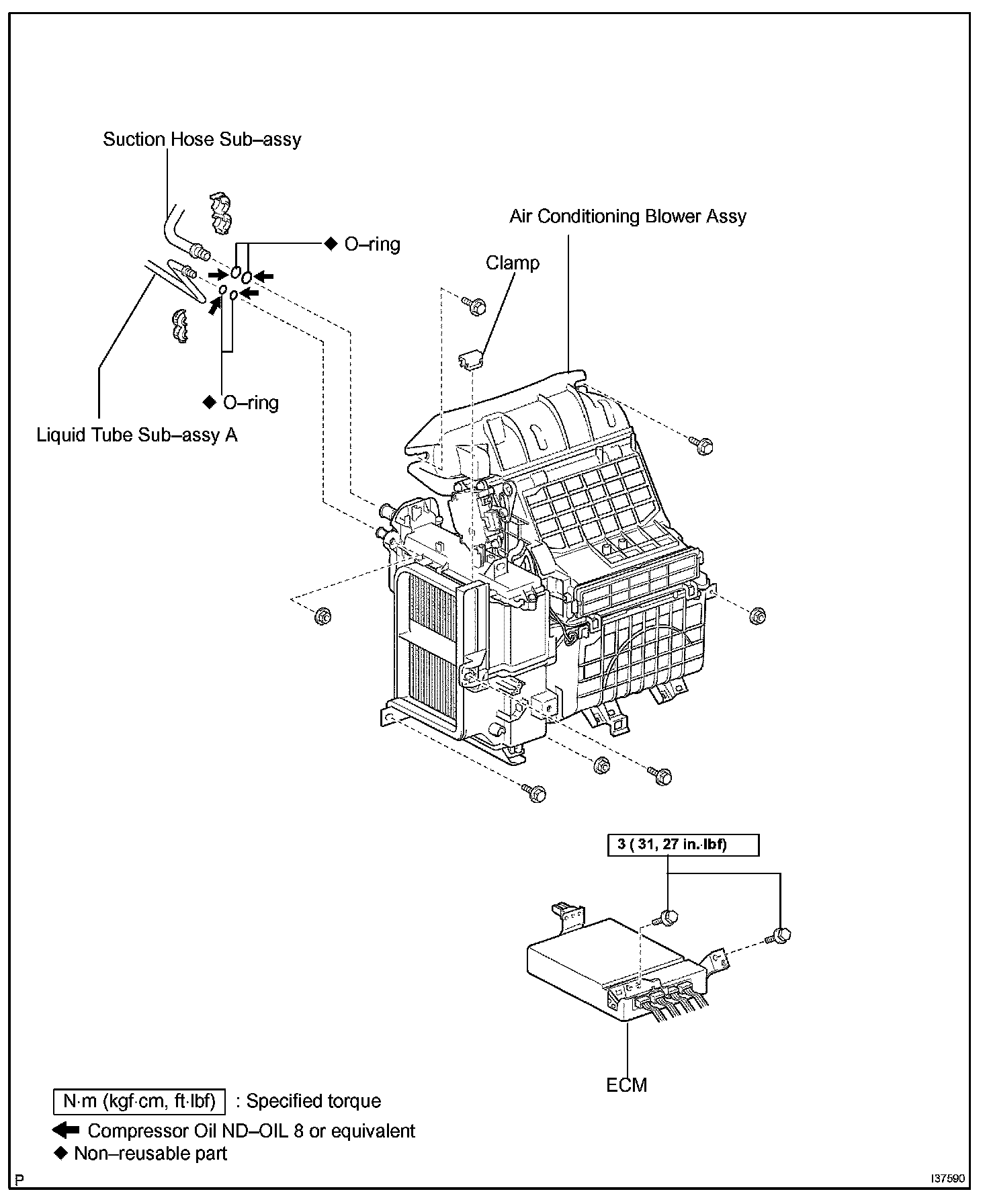 Suction Hose Sub–assy

Air Conditioning Blower Assy

◆ O–ring

Clamp

◆ O–ring

Liquid Tube Sub–assy A

3 ( 31, 27 in.·lbf)

ECM

N·m (kgf·cm, ft·lbf) : Specified torque

Compressor Oil ND–OIL 8 or equivalent

◆ Non–reusable part

P

I37590