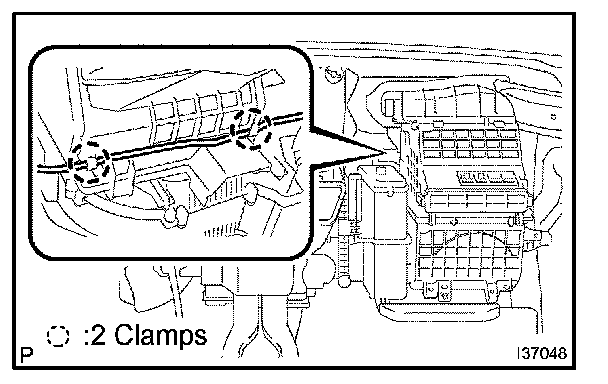 :2 Clamps

P

I37048