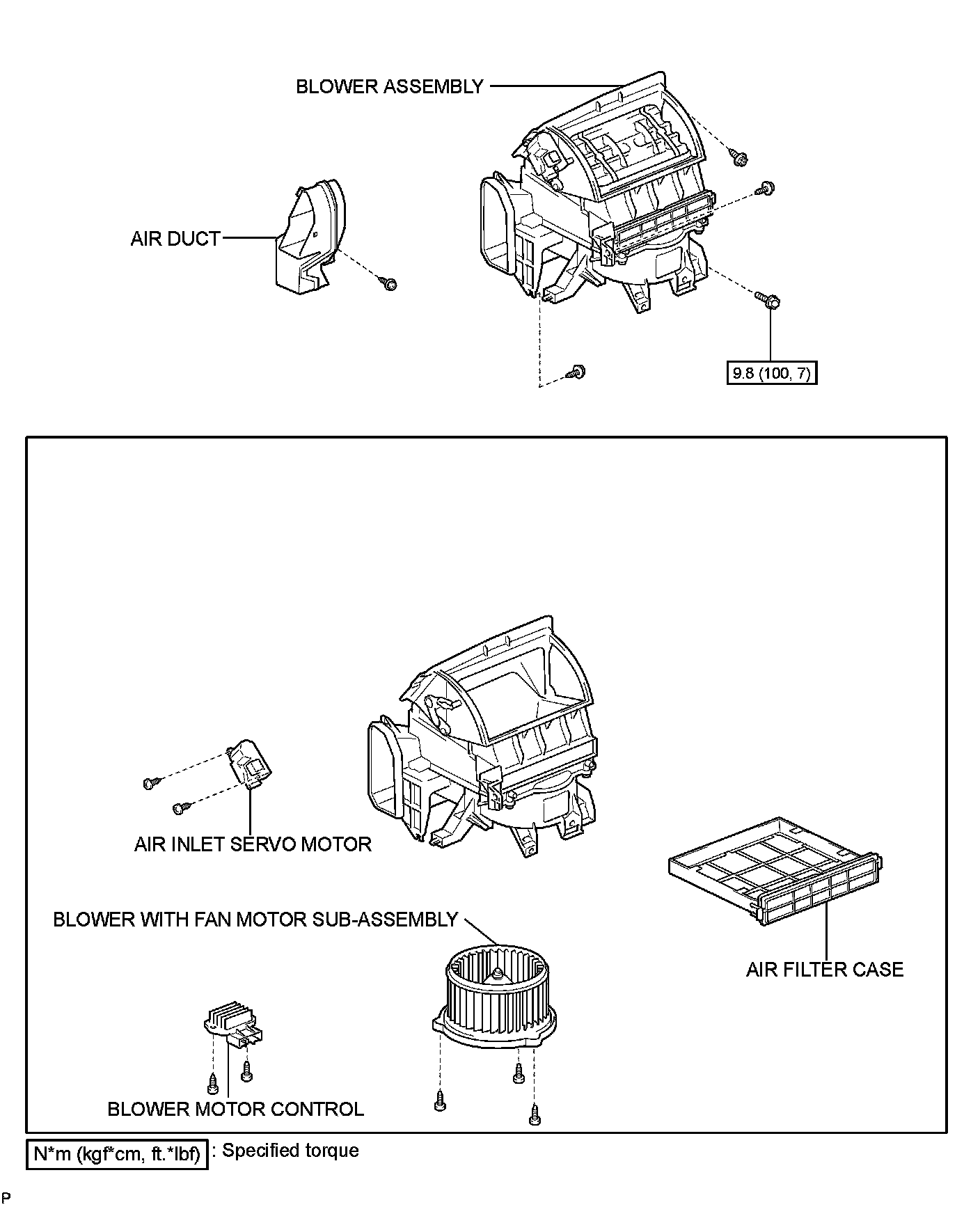 BLOWER ASSEMBLY

AIR DUCT

9.8 (100, 7)

AIR INLET SERVO MOTOR

BLOWER WITH FAN MOTOR SUB-ASSEMBLY

AIR FILTER CASE

BLOWER MOTOR CONTROL

N*m (kgf*cm, ft.*lbf) : Specified torque

P