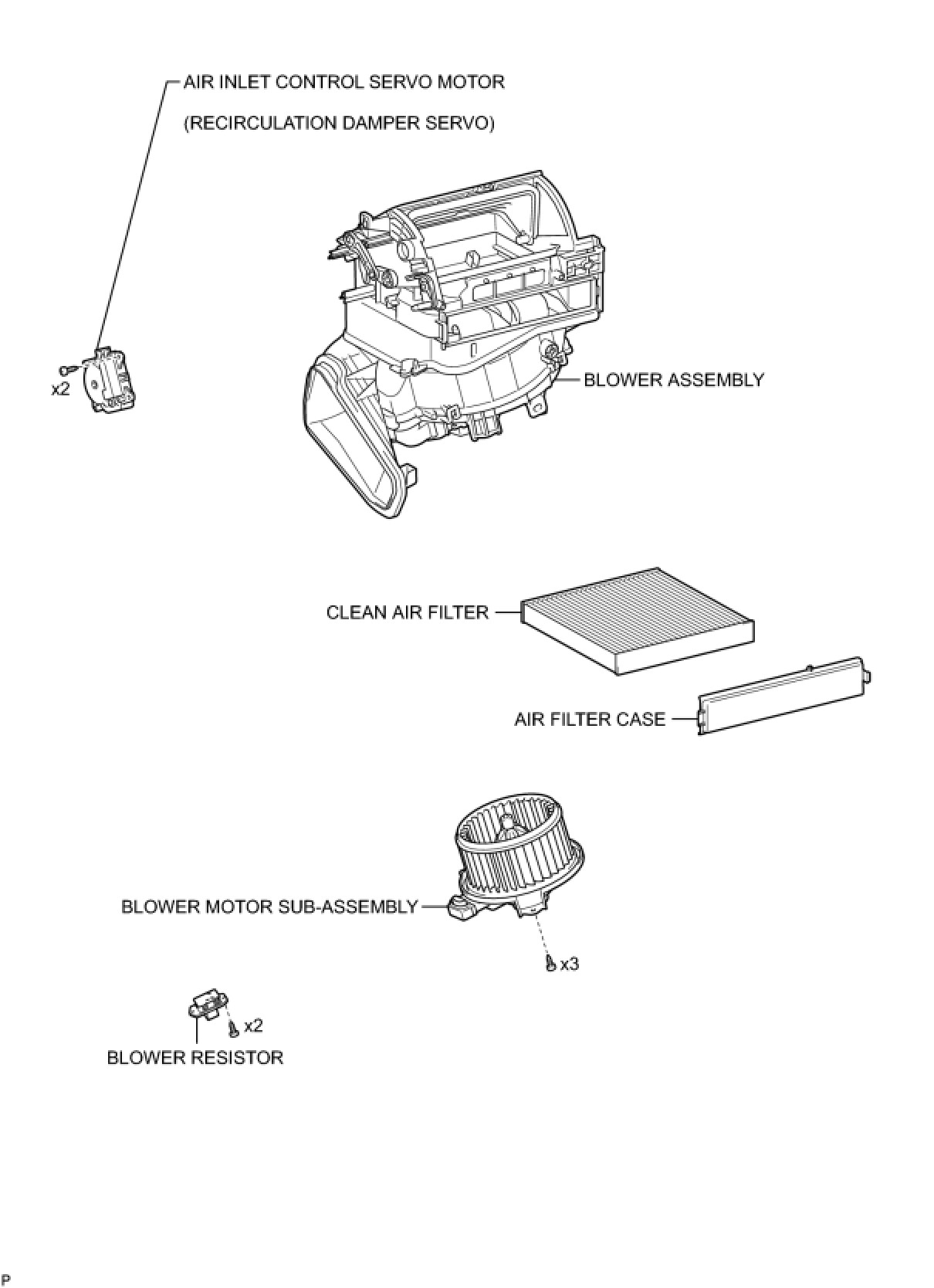 AIR INLET CONTROL SERVO MOTOR
(RECIRCULATION DAMPER SERVO)

x2

BLOWER ASSEMBLY

CLEAN AIR FILTER

AIR FILTER CASE

BLOWER MOTOR SUB-ASSEMBLY

x3

x2

BLOWER RESISTOR

P