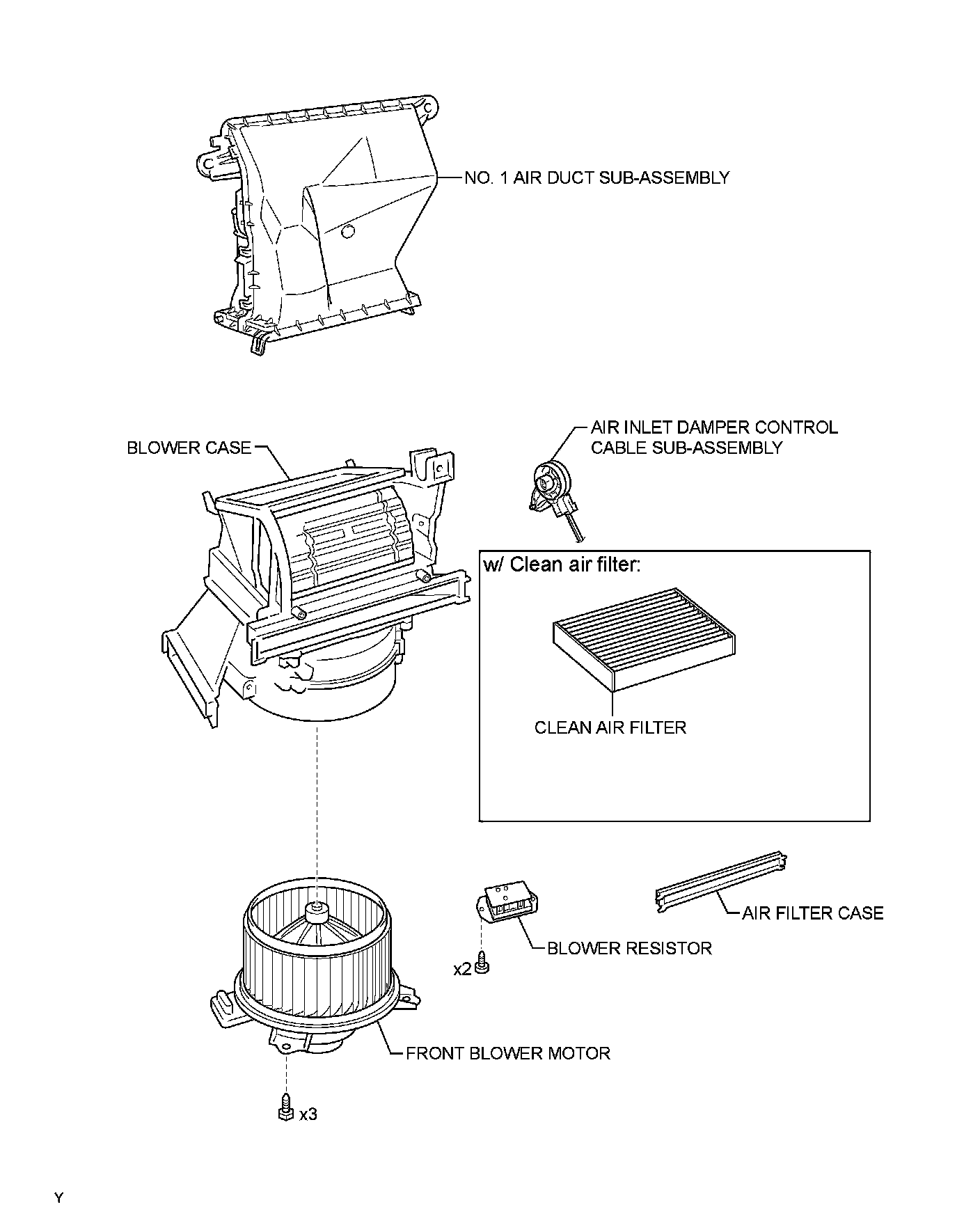 NO. 1 AIR DUCT SUB-ASSEMBLY

BLOWER CASE

AIR INLET DAMPER CONTROL CABLE SUB-ASSEMBLY

w/ Clean air filter:

CLEAN AIR FILTER

AIR FILTER CASE

BLOWER RESISTOR

x2

FRONT BLOWER MOTOR

x3

Y