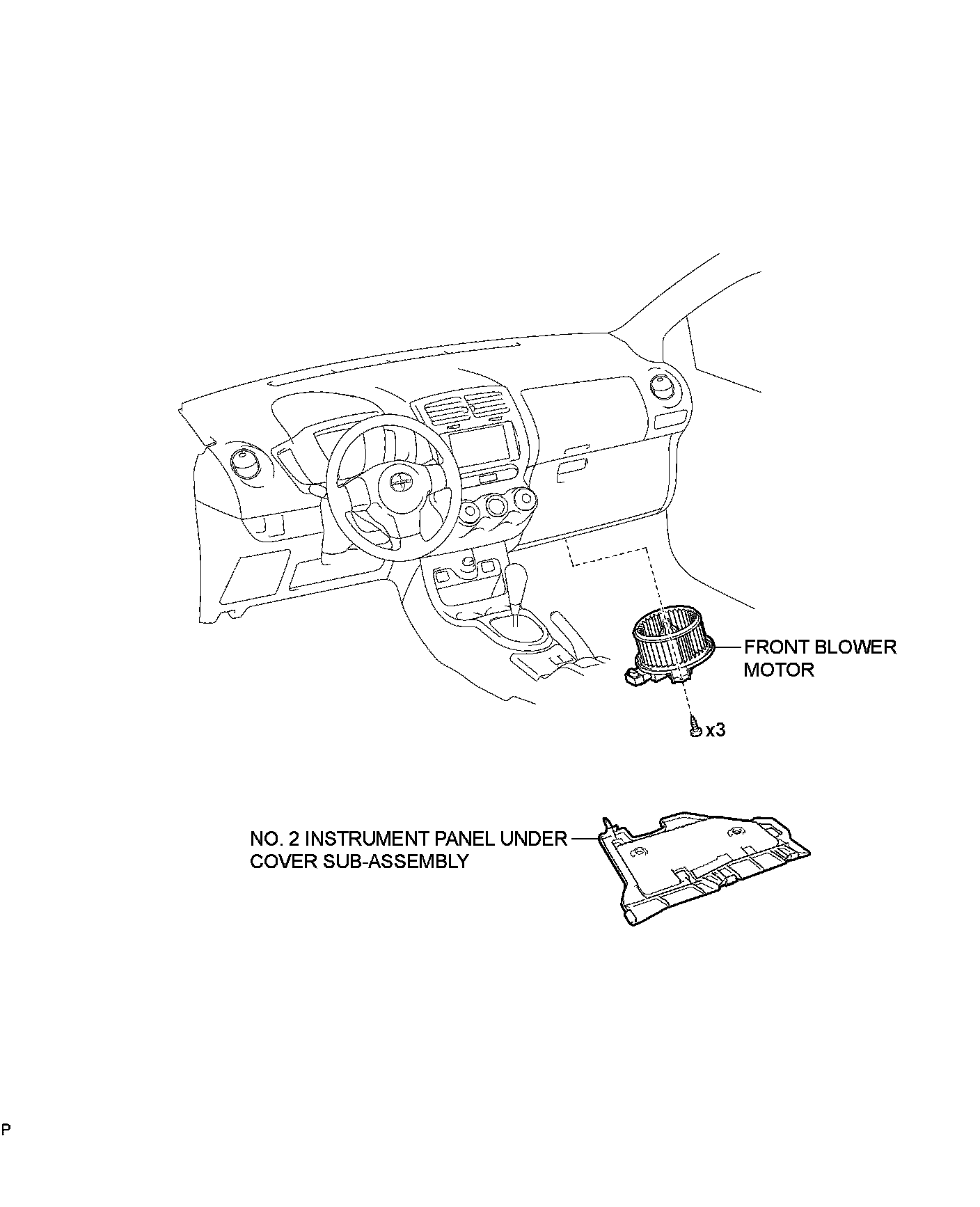 FRONT BLOWER MOTOR

x3

NO. 2 INSTRUMENT PANEL UNDER COVER SUB-ASSEMBLY

P